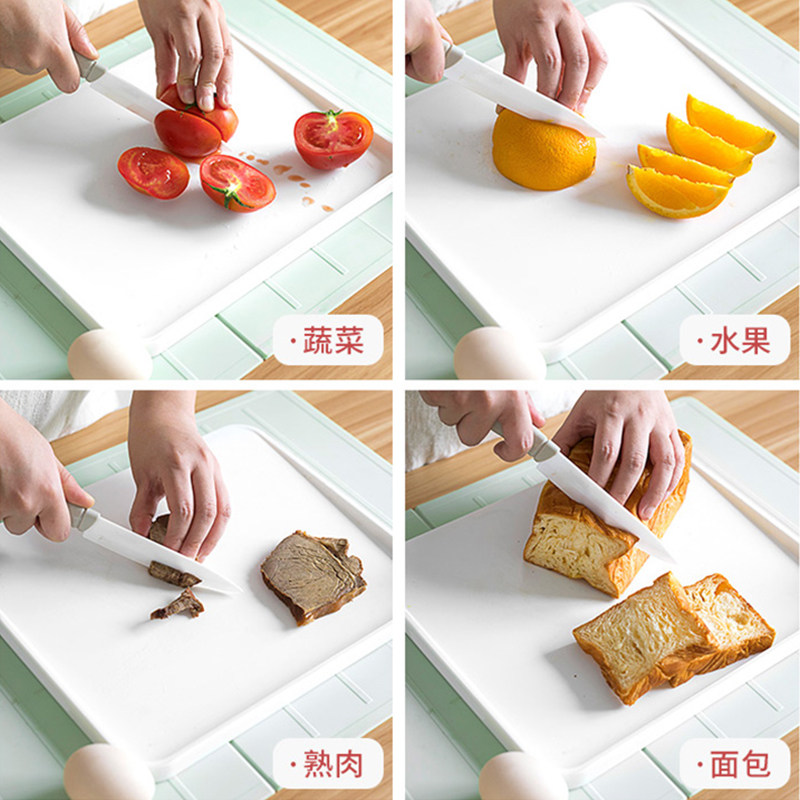 ·蔬菜

·水果

·熟肉

·面包