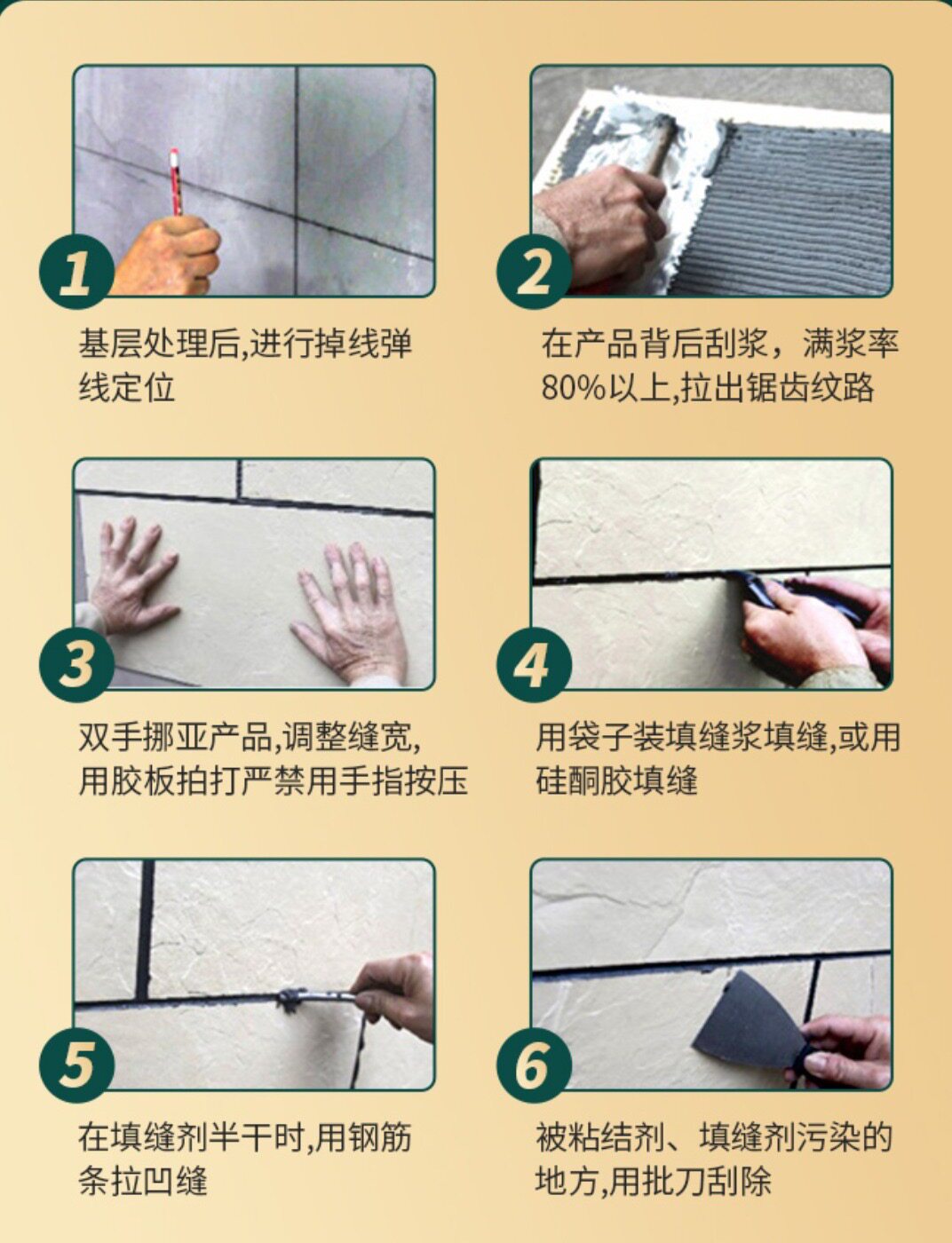 1

基层处理后,进行掉线弹线定位

2

在产品背后刮浆，满浆率80%以上,拉出锯齿纹路

3

双手挪亚产品,调整缝宽,用胶板拍打严禁用手指按压

4

用袋子装填缝浆填缝,或用硅酮胶填缝

5

在填缝剂半干时,用钢筋条拉凹缝

6

被粘结剂、填缝剂污染的地方,用批刀刮除