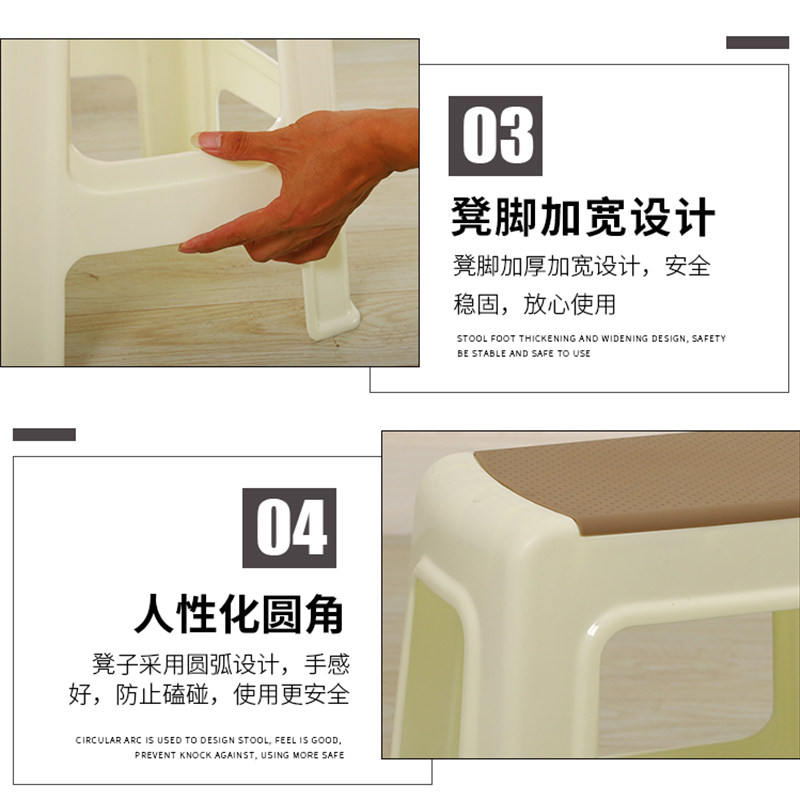 03

凳脚加宽设计

凳脚加厚加宽设计，安全稳固，放心使用

STOOL FOOT THICKENING AND WIDENING DESIGN, SAFETY BE STABLE AND SAFE TO USE

04

人性化圆角

凳子采用圆弧设计，手感好，防止磕碰，使用更安全

CIRCULAR ARC IS USED TO DESIGN STOOL, FEEL IS GOOD, PREVENT KNOCK AGAINST, USING MORE SAFE