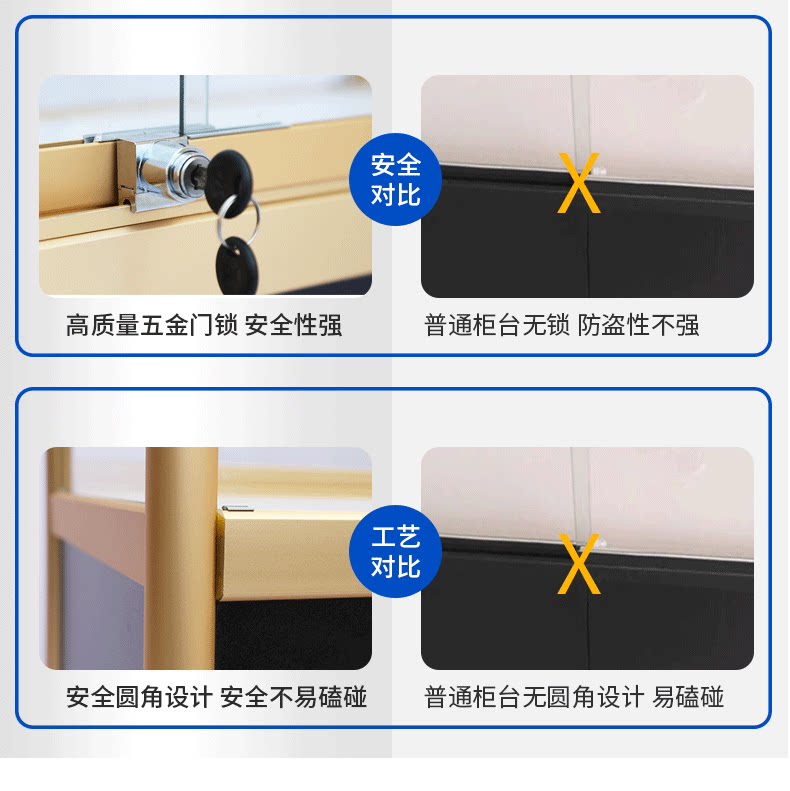 安全对比

X

高质量五金门锁 安全性强

普通柜台无锁 防盗性不强

工艺对比

X

安全圆角设计 安全不易磕碰

普通柜台无圆角设计 易磕碰