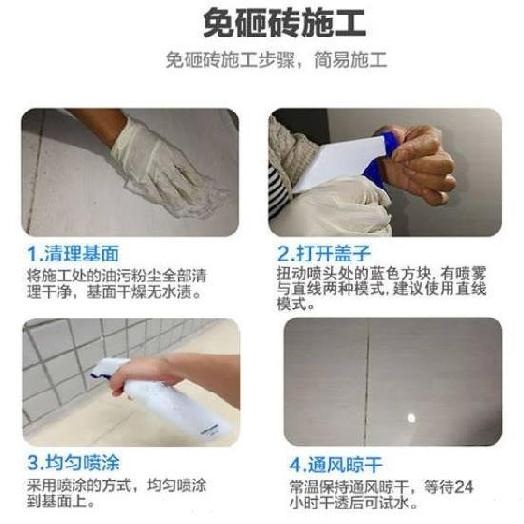 免砸砖施工

免砸砖施工步骤，简易施工

1.清理基面

将施工处的油污粉尘全部清理干净，基面干燥无水渍。

2.打开盖子

扭动喷头处的蓝色方块，有喷雾与直线两和模式，建议使用直线模式。

3.均匀喷涂

采用喷涂的方式，均匀喷涂到基面上。

4.通风晾干

常温保持通风晾干，等待24小时干透后可试水。