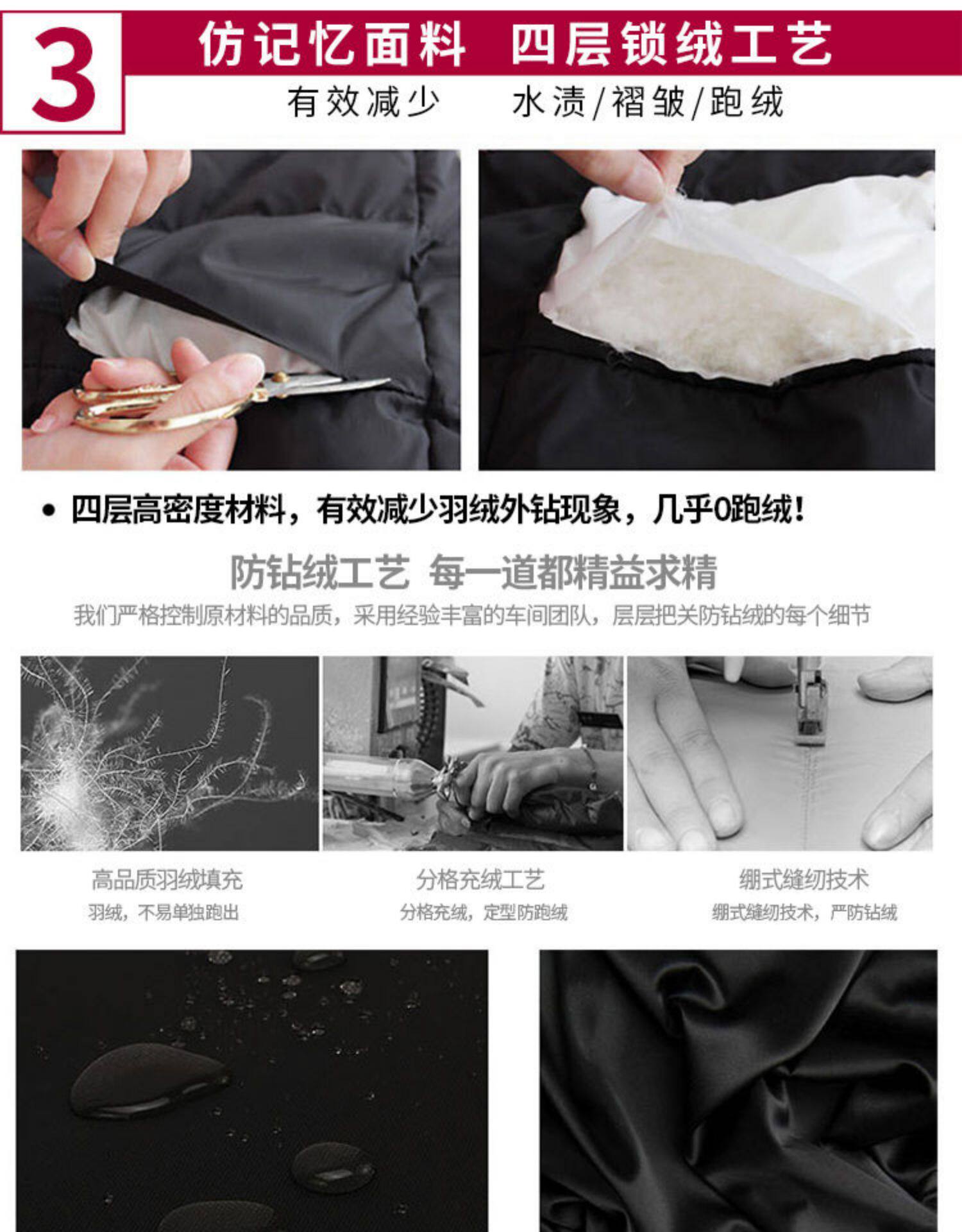 3

仿记忆面料 四层锁绒工艺

有效减少 水渍/褶皱/跑绒

• 四层高密度材料，有效减少羽绒外钻现象，几乎0跑绒！

防钻绒工艺 每一道都精益求精

我们严格控制原材料的品质，采用经验丰富的车间团队，层层把关防钻绒的每个细节

高品质羽绒填充
羽绒，不易单独跑出

分格充绒工艺
分格充绒，定型防跑绒

绷式缝纫技术
绷式缝纫技术，严防钻绒