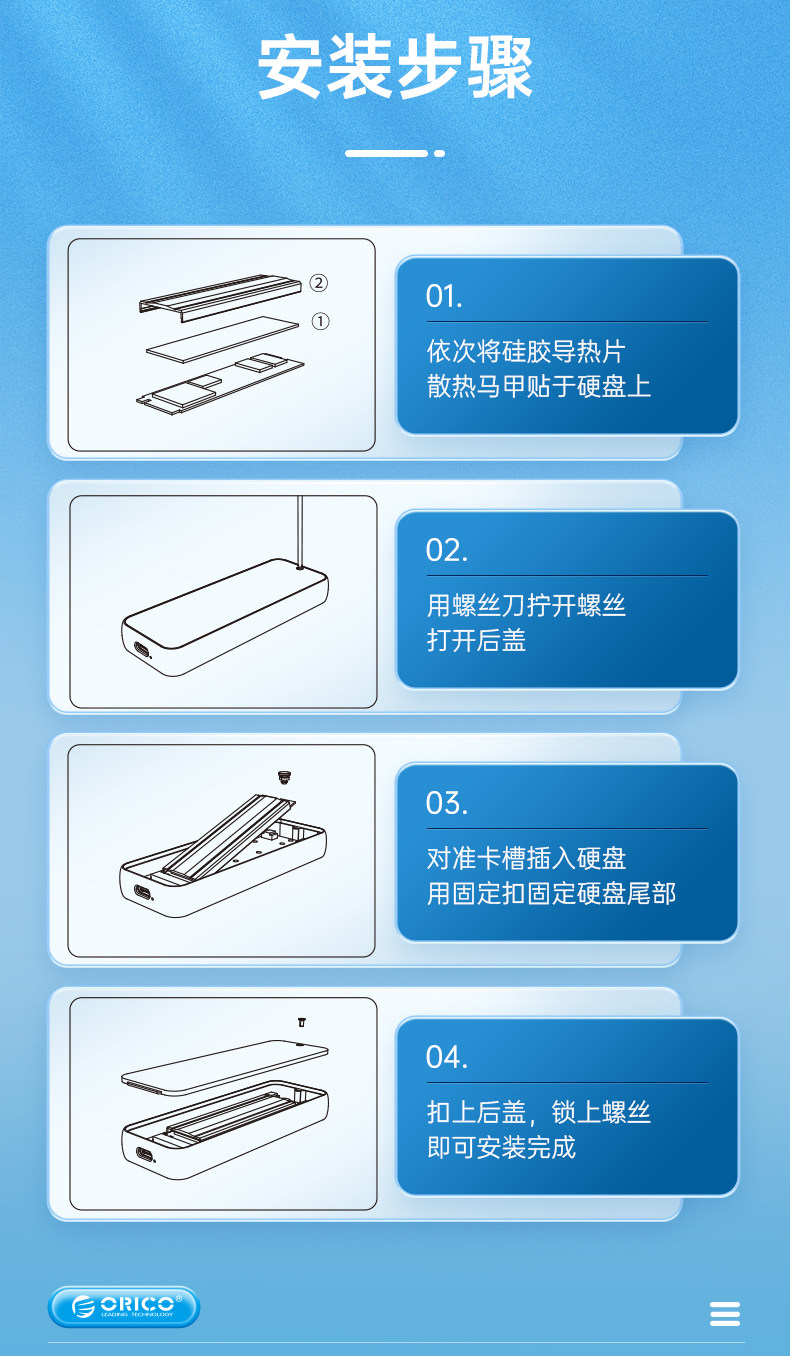 安装步骤

②
①

01.
依次将硅胶导热片
散热马甲贴于硬盘上

02.
用螺丝刀拧开螺丝
打开后盖

03.
对准卡槽插入硬盘
用固定扣固定硬盘尾部

04.
扣上后盖，锁上螺丝
即可安装完成

ORICO
LEADING TECHNOLOGY