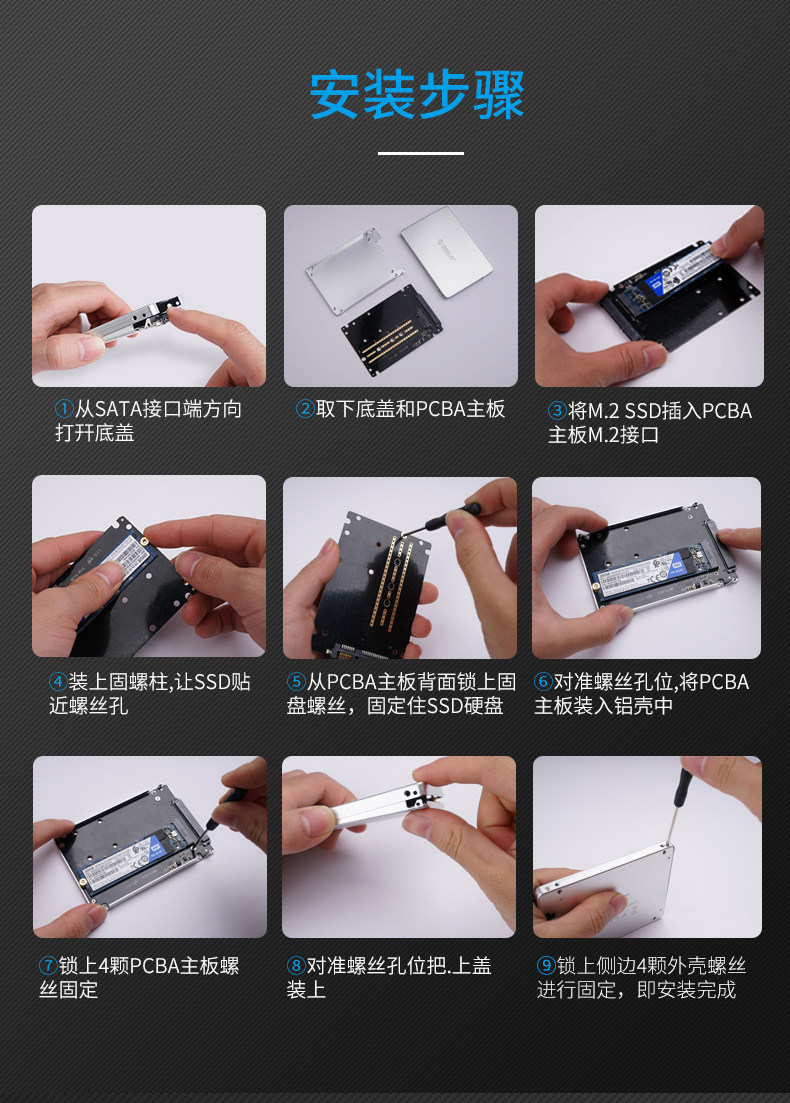 安装步骤

①从SATA接口端方向打开底盖

②取下底盖和PCBA主板

③将M.2 SSD插入PCBA主板M.2接口

④装上固螺柱,让SSD贴近螺丝孔

⑤从PCBA主板背面锁上固盘螺丝，固定住SSD硬盘

⑥对准螺丝孔位,将PCBA主板装入铝壳中

⑦锁上4颗PCBA主板螺丝固定

⑧对准螺丝孔位把.上盖装上

⑨锁上侧边4颗外壳螺丝进行固定，即安装完成