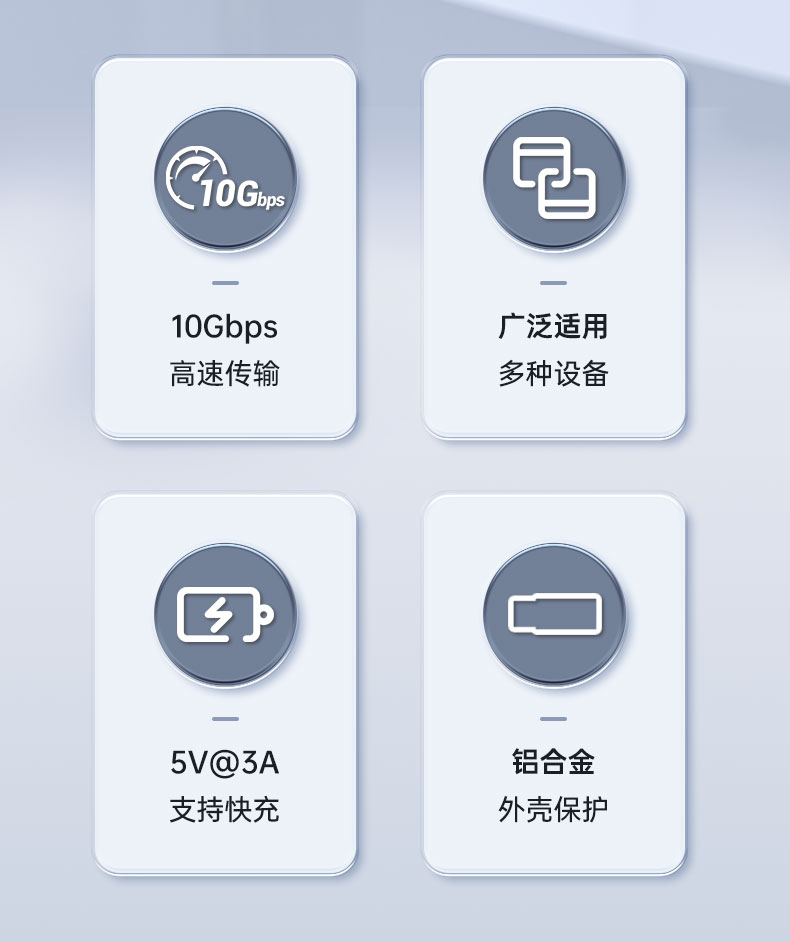 10Gbps

10Gbps
高速传输

广泛适用
多种设备

5V@3A
支持快充

铝合金
外壳保护