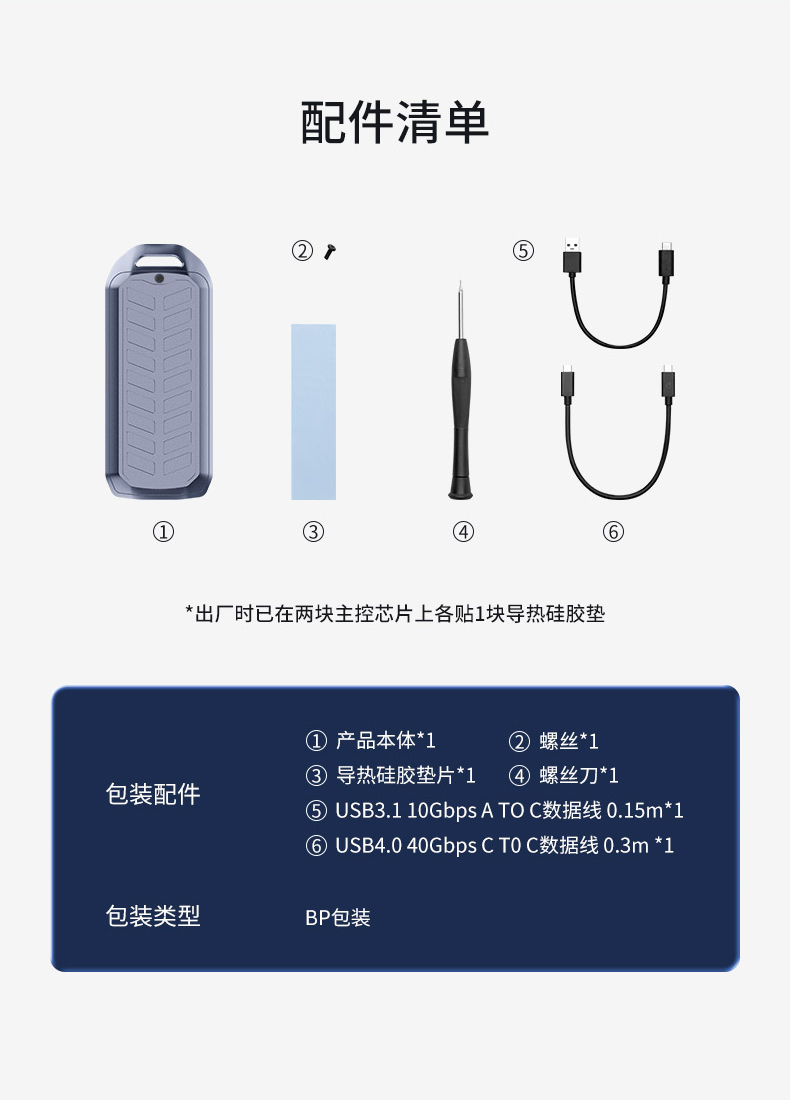 配件清单

② ⑤

① ③ ④ ⑥

*出厂时已在两块主控芯片上各贴1块导热硅胶垫

包装配件

① 产品本体*1 ② 螺丝*1
③ 导热硅胶垫片*1 ④ 螺丝刀*1
⑤ USB3.1 10Gbps A TO C数据线 0.15m*1
⑥ USB4.0 40Gbps C T0 C数据线 0.3m *1

包装类型

BP包装