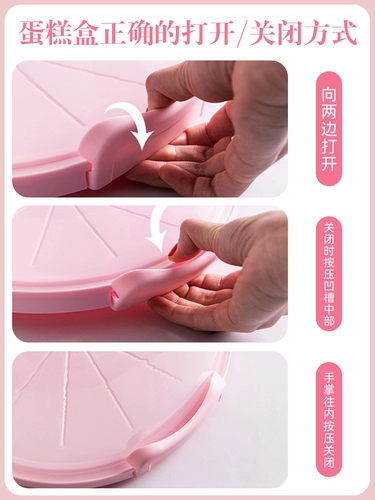 蛋糕盒正确的打开/关闭方式

向两边打开

关闭时按压凹槽中部

手掌往内按压关闭