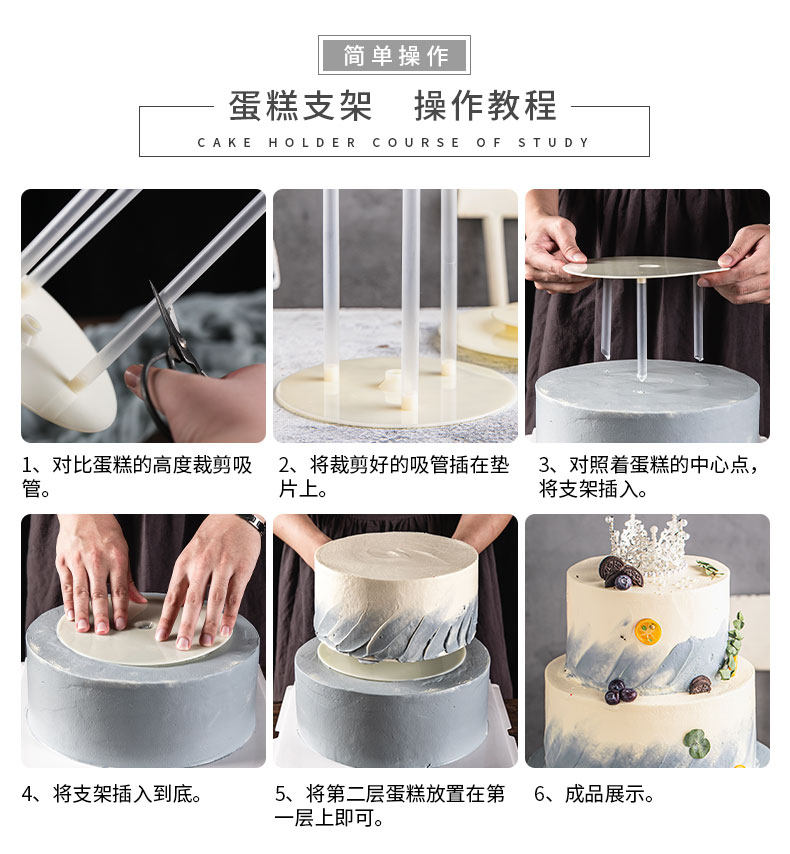 简单操作

蛋糕支架　操作教程

CAKE HOLDER COURSE OF STUDY

1、对比蛋糕的高度裁剪吸管。

2、将裁剪好的吸管插在垫片上。

3、对照着蛋糕的中心点，将支架插入。

4、将支架插入到底。

5、将第二层蛋糕放置在第一层上即可。

6、成品展示。