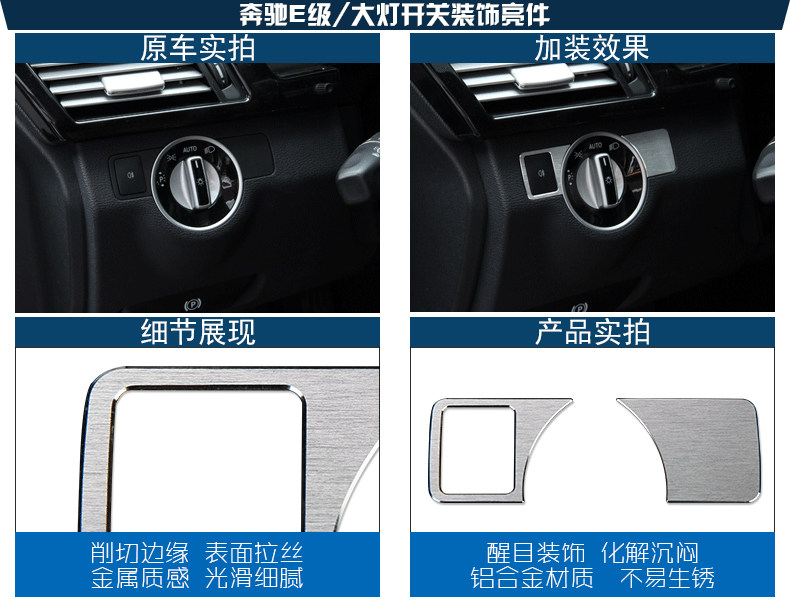 奔驰E级/大灯开关装饰亮件

原车实拍

AUTO

加装效果

AUTO

细节展现

削切边缘 表面拉丝
金属质感 光滑细腻

产品实拍

醒目装饰 化解沉闷
铝合金材质 不易生锈