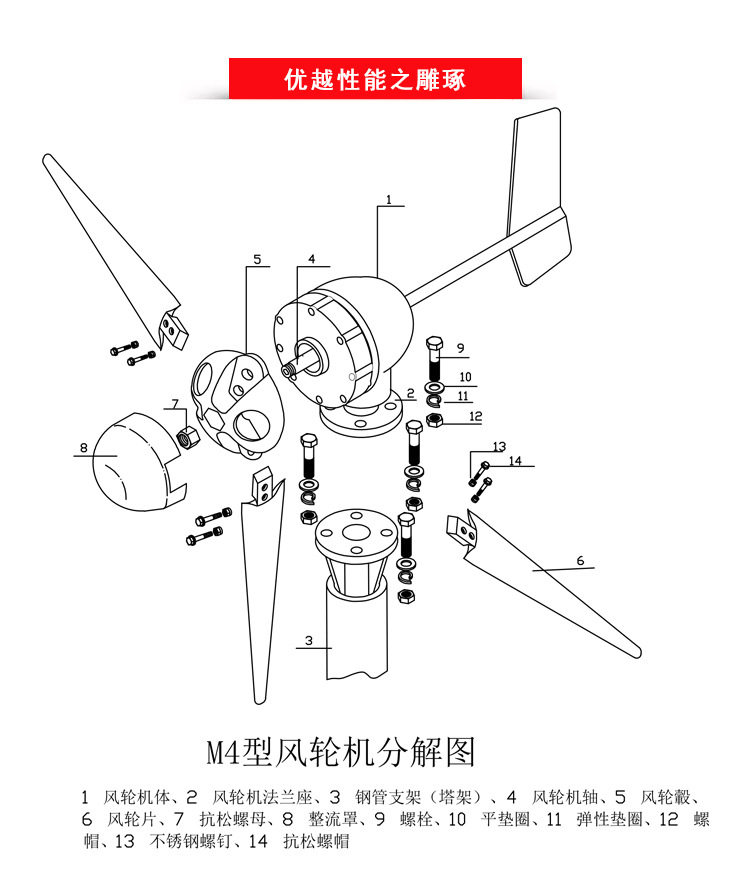 优越性能之雕琢

1

5

4

9

10

2

11

12

7

8

13

14

6

3

M4型风轮机分解图

1 风轮机体、2 风轮机法兰座、3 钢管支架（塔架）、4 风轮机轴、5 风轮毂、6 风轮片、7 抗松螺母、8 整流罩、9 螺栓、10 平垫圈、11 弹性垫圈、12 螺帽、13 不锈钢螺钉、14 抗松螺帽