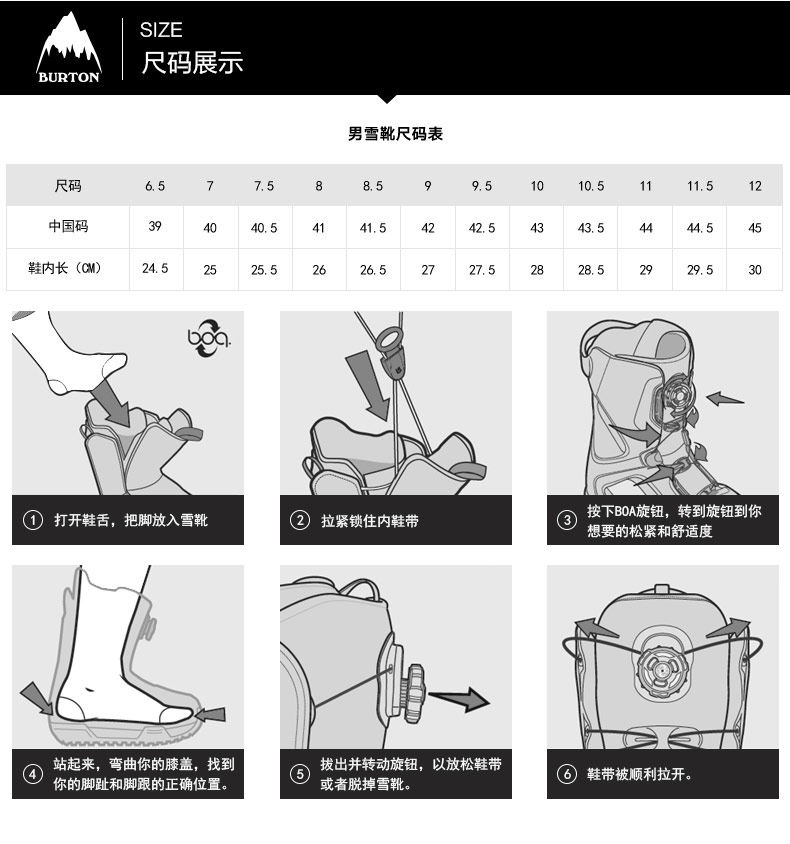 BURTON

SIZE
尺码展示

男雪靴尺码表

| 尺码 | 6.5 | 7 | 7.5 | 8 | 8.5 | 9 | 9.5 | 10 | 10.5 | 11 | 11.5 | 12 |
|---|---|---|---|---|---|---|---|---|---|---|---|---|
| 中国码 | 39 | 40 | 40.5 | 41 | 41.5 | 42 | 42.5 | 43 | 43.5 | 44 | 44.5 | 45 |
| 鞋内长（CM） | 24.5 | 25 | 25.5 | 26 | 26.5 | 27 | 27.5 | 28 | 28.5 | 29 | 29.5 | 30 |

boa.

① 打开鞋舌，把脚放入雪靴

② 拉紧锁住内鞋带

③ 按下BOA旋钮，转到旋钮到你想要的松紧和舒适度

④ 站起来，弯曲你的膝盖，找到你的脚趾和脚跟的正确位置。

⑤ 拔出并转动旋钮，以放松鞋带或者脱掉雪靴。

⑥ 鞋带被顺利拉开。