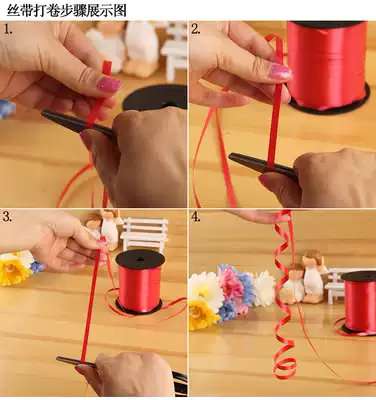 丝带打卷步骤展示图

1.

2.

3.

4.