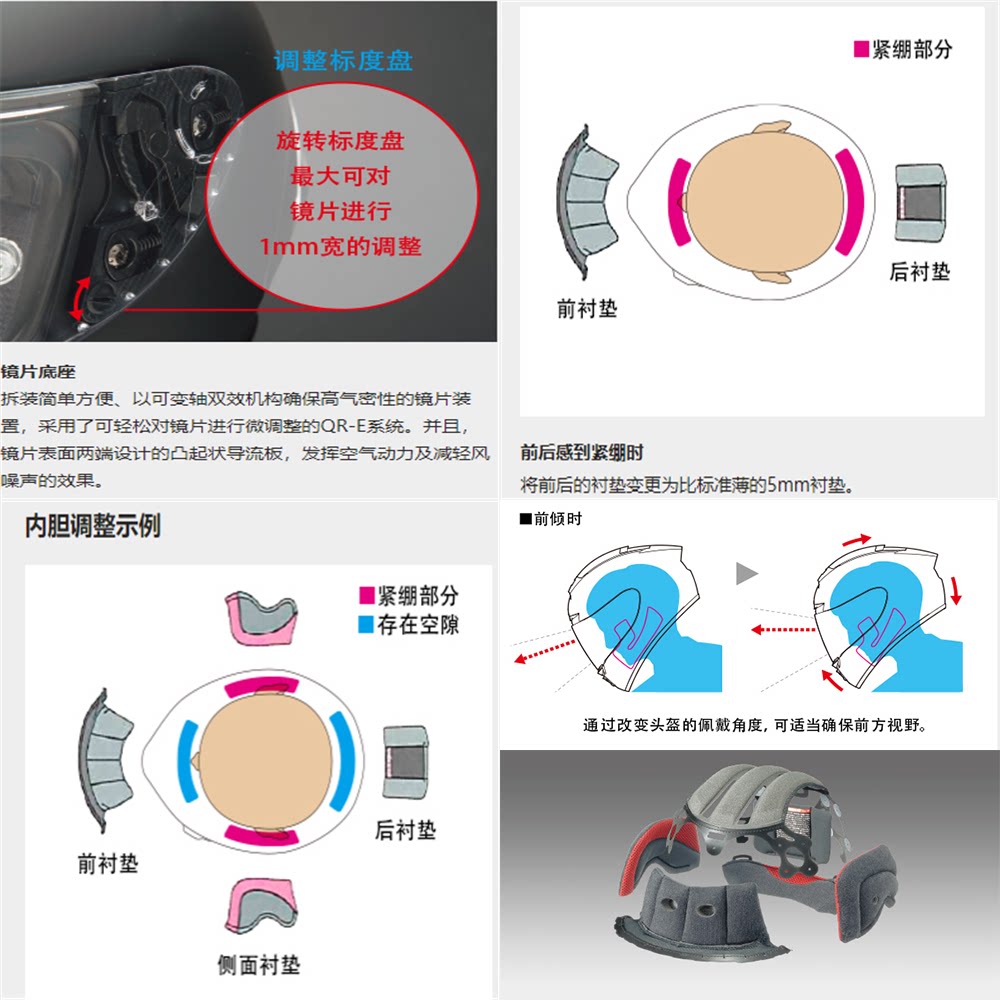 调整标度盘

旋转标度盘
最大可对
镜片进行
1mm宽的调整

镜片底座
拆装简单方便、以可变轴双效机构确保高气密性的镜片装置，采用了可轻松对镜片进行微调整的QR-E系统。并且，镜片表面两端设计的凸起状导流板，发挥空气动力及减轻风噪声的效果。

紧绷部分
前衬垫
后衬垫

前后感到紧绷时
将前后的衬垫变更为比标准薄的5mm衬垫。

内胆调整示例

紧绷部分
存在空隙
前衬垫
后衬垫
侧面衬垫

■前倾时

通过改变头盔的佩戴角度，可适当确保前方视野。