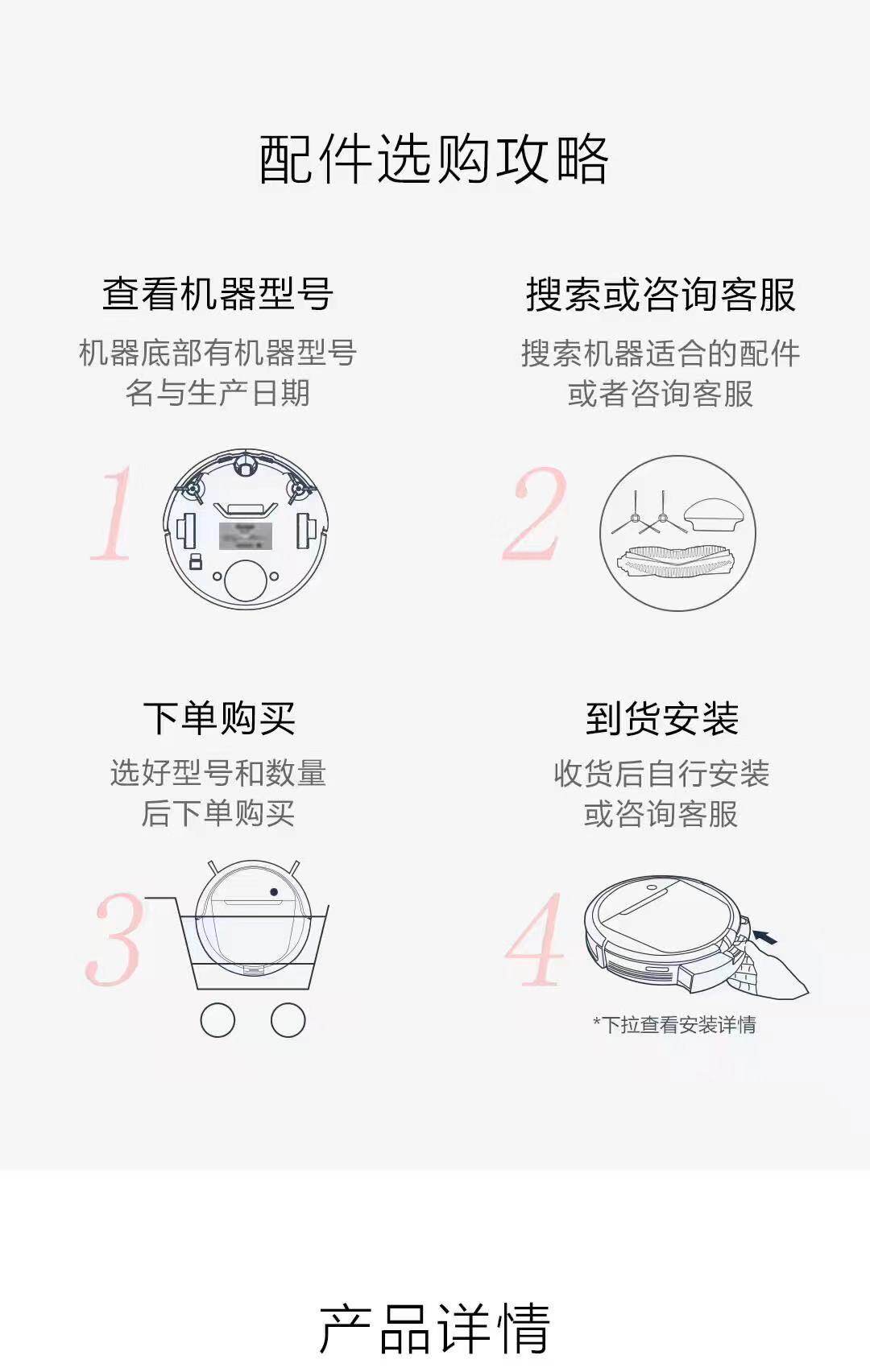 配件选购攻略

查看机器型号
机器底部有机器型号名与生产日期

1

搜索或咨询客服
搜索机器适合的配件或者咨询客服

2

下单购买
选好型号和数量后下单购买

3

到货安装
收货后自行安装或咨询客服

4

*下拉查看安装详情

产品详情