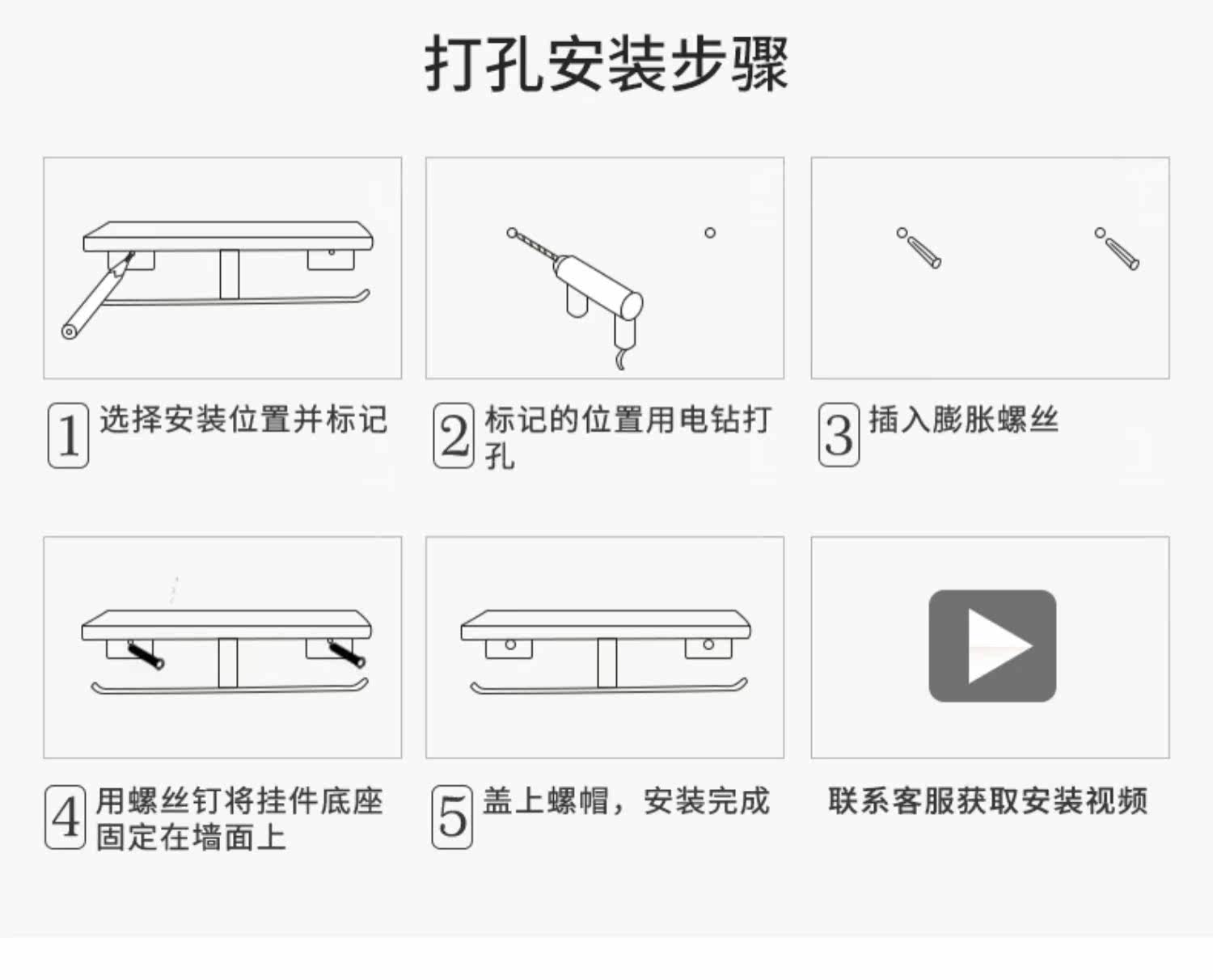 打孔安装步骤

1 选择安装位置并标记

2 标记的位置用电钻打孔

3 插入膨胀螺丝

4 用螺丝钉将挂件底座固定在墙面上

5 盖上螺帽，安装完成

联系客服获取安装视频