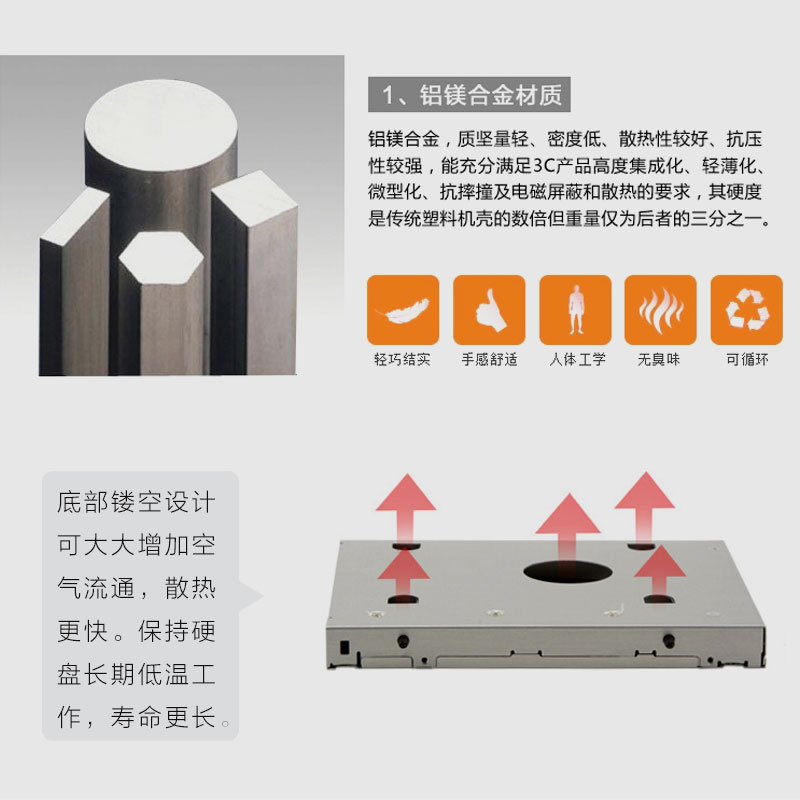 1、铝镁合金材质

铝镁合金，质坚量轻、密度低、散热性较好、抗压性较强，能充分满足3C产品高度集成化、轻薄化、微型化、抗摔撞及电磁屏蔽和散热的要求，其硬度是传统塑料机壳的数倍但重量仅为后者的三分之一。

轻巧结实

手感舒适

人体工学

无臭味

可循环

底部镂空设计可大大增加空气流通，散热更快。保持硬盘长期低温工作，寿命更长。