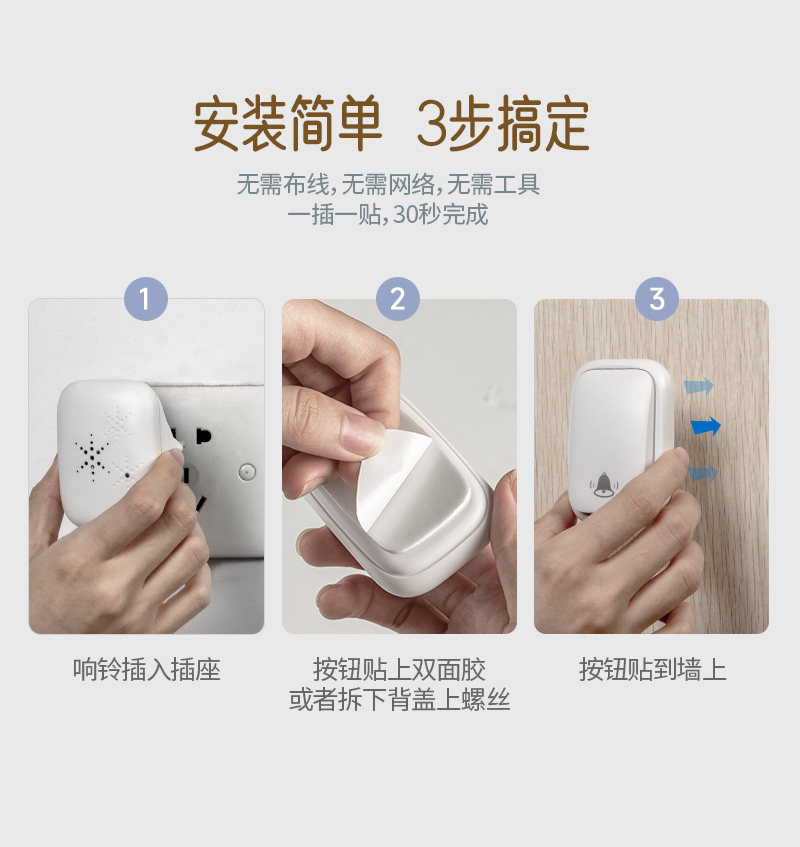 安装简单 3步搞定

无需布线，无需网络，无需工具
一插一贴，30秒完成

1

响铃插入插座

2

按钮贴上双面胶
或者拆下背盖上螺丝

3

按钮贴到墙上