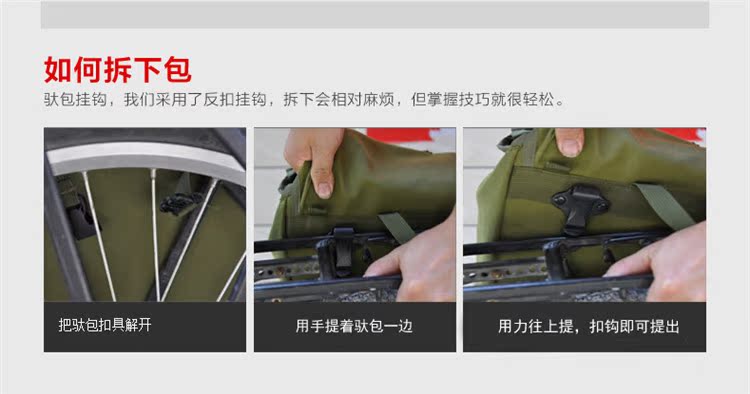 如何拆下包

驮包挂钩，我们采用了反扣挂钩，拆下会相对麻烦，但掌握技巧就很轻松。

把驮包扣具解开

用手提着驮包一边

用力往上提，扣钩即可提出