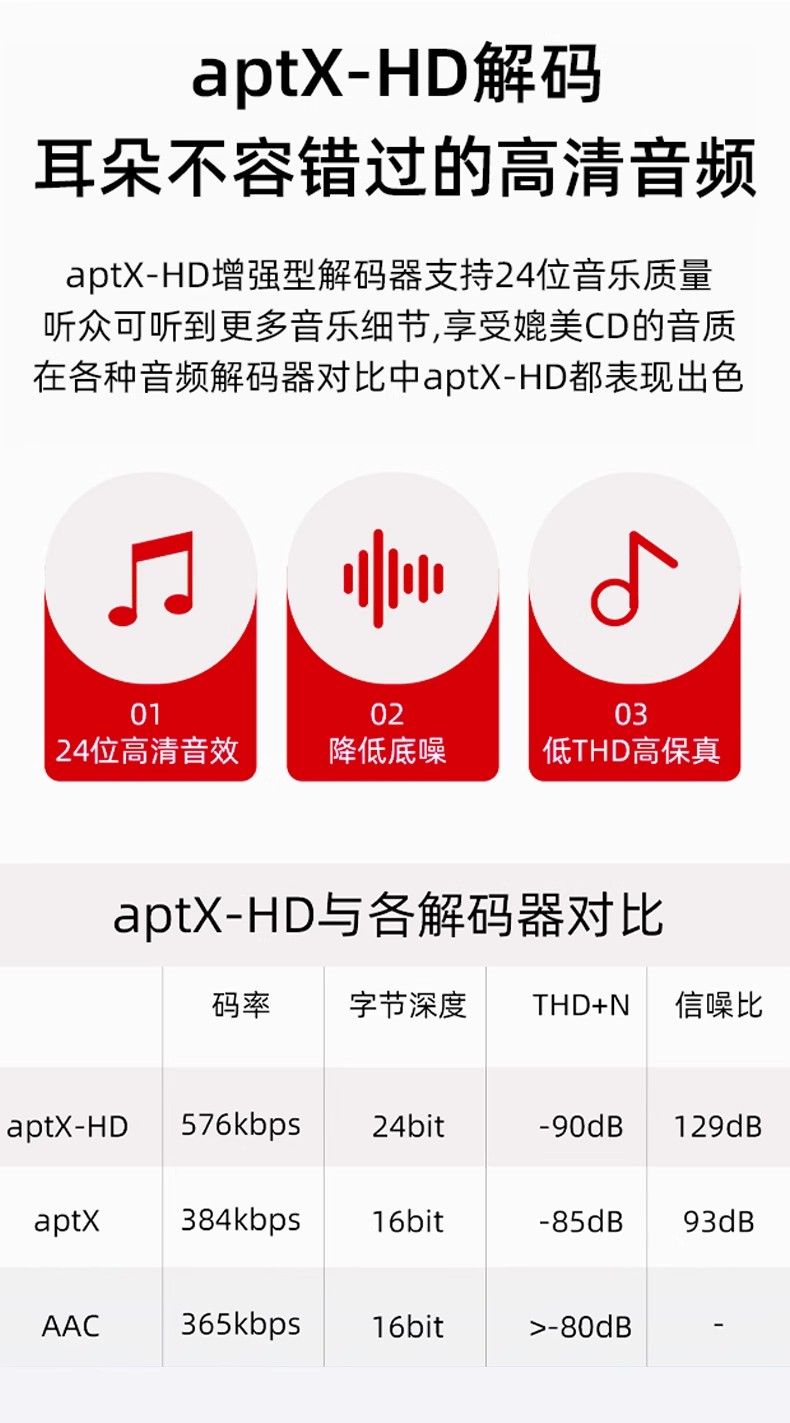 aptX-HD解码
耳朵不容错过的高清音频

aptX-HD增强型解码器支持24位音乐质量
听众可听到更多音乐细节,享受媲美CD的音质
在各种音频解码器对比中aptX-HD都表现出色

01
24位高清音效

02
降低底噪

03
低THD高保真

aptX-HD与各解码器对比

|  | 码率 | 字节深度 | THD+N | 信噪比 |
|---|---|---|---|---|
| aptX-HD | 576kbps | 24bit | -90dB | 129dB |
| aptX | 384kbps | 16bit | -85dB | 93dB |
| AAC | 365kbps | 16bit | >-80dB | - |