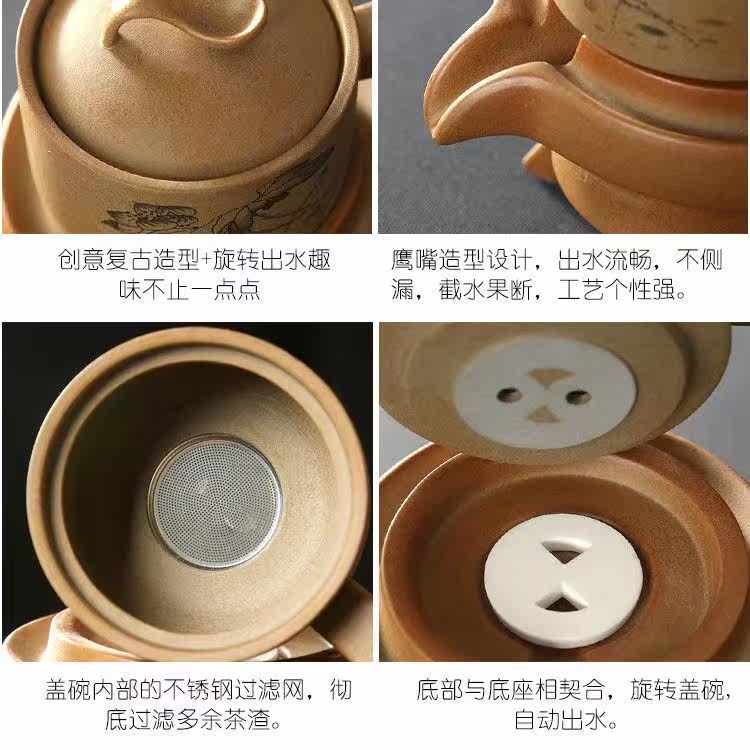 创意复古造型+旋转出水趣味不止一点点

鹰嘴造型设计，出水流畅，不侧漏，截水果断，工艺个性强。

盖碗内部的不锈钢过滤网，彻底过滤多余茶渣。

底部与底座相契合，旋转盖碗，自动出水。