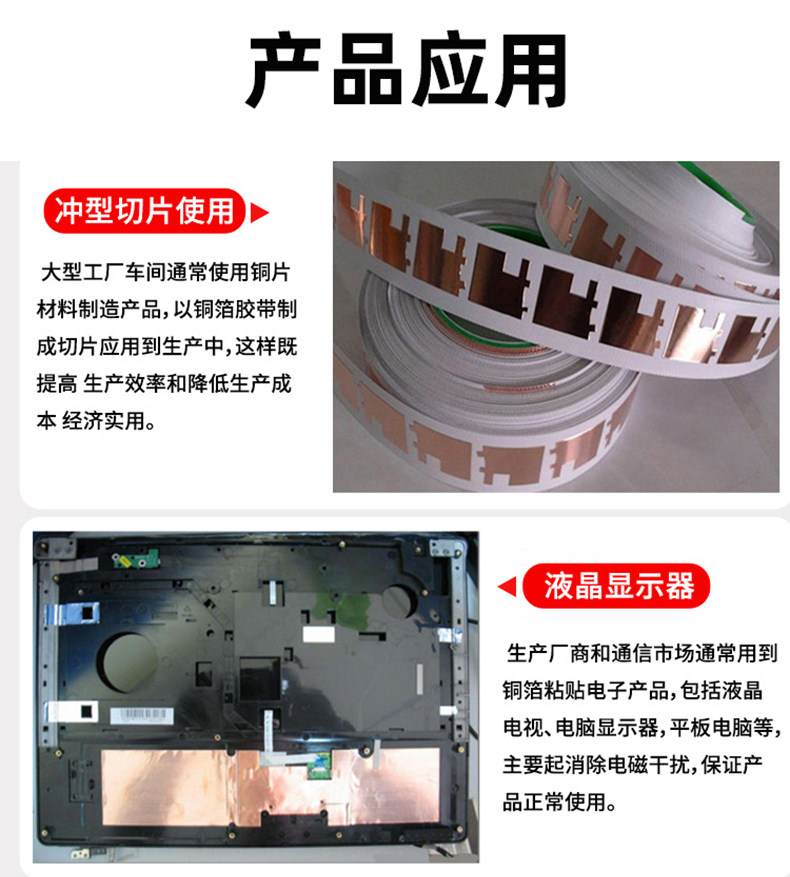 产品应用

冲型切片使用

大型工厂车间通常使用铜片材料制造产品，以铜箔胶带制成切片应用到生产中，这样既提高 生产效率和降低生产成本 经济实用。

液晶显示器

生产厂商和通信市场通常用到铜箔粘贴电子产品，包括液晶电视、电脑显示器，平板电脑等，主要起消除电磁干扰，保证产品正常使用。