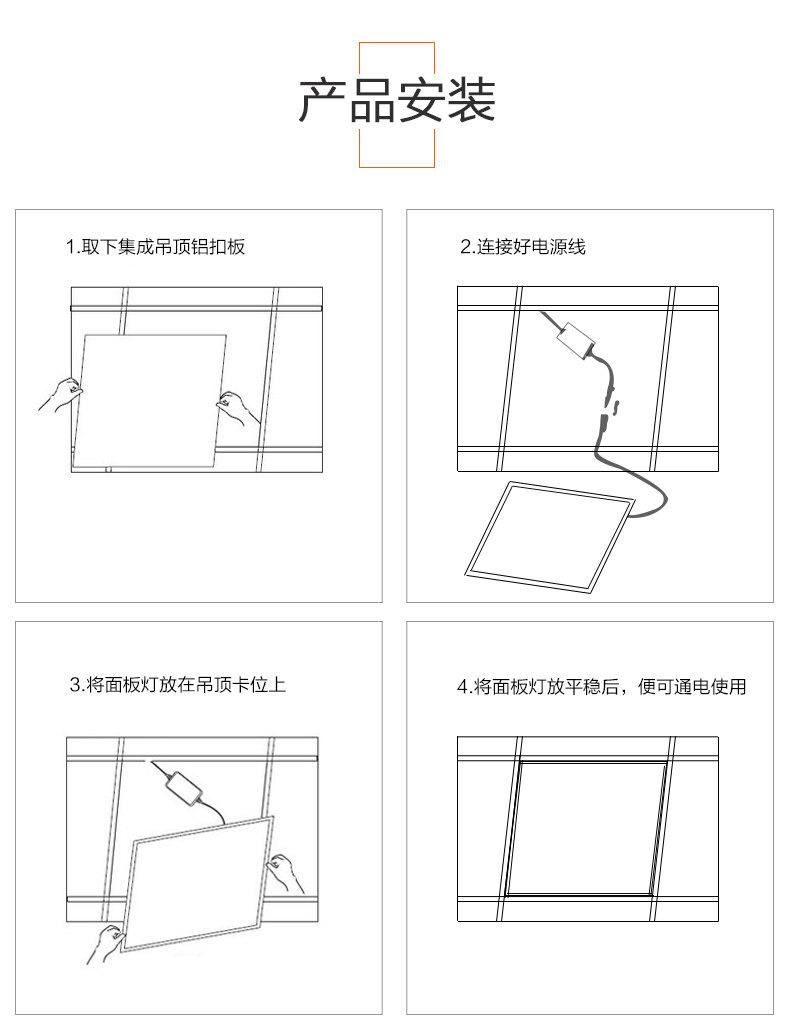 产品安装

1.取下集成吊顶铝扣板

2.连接好电源线

3.将面板灯放在吊顶卡位上

4.将面板灯放平稳后，便可通电使用