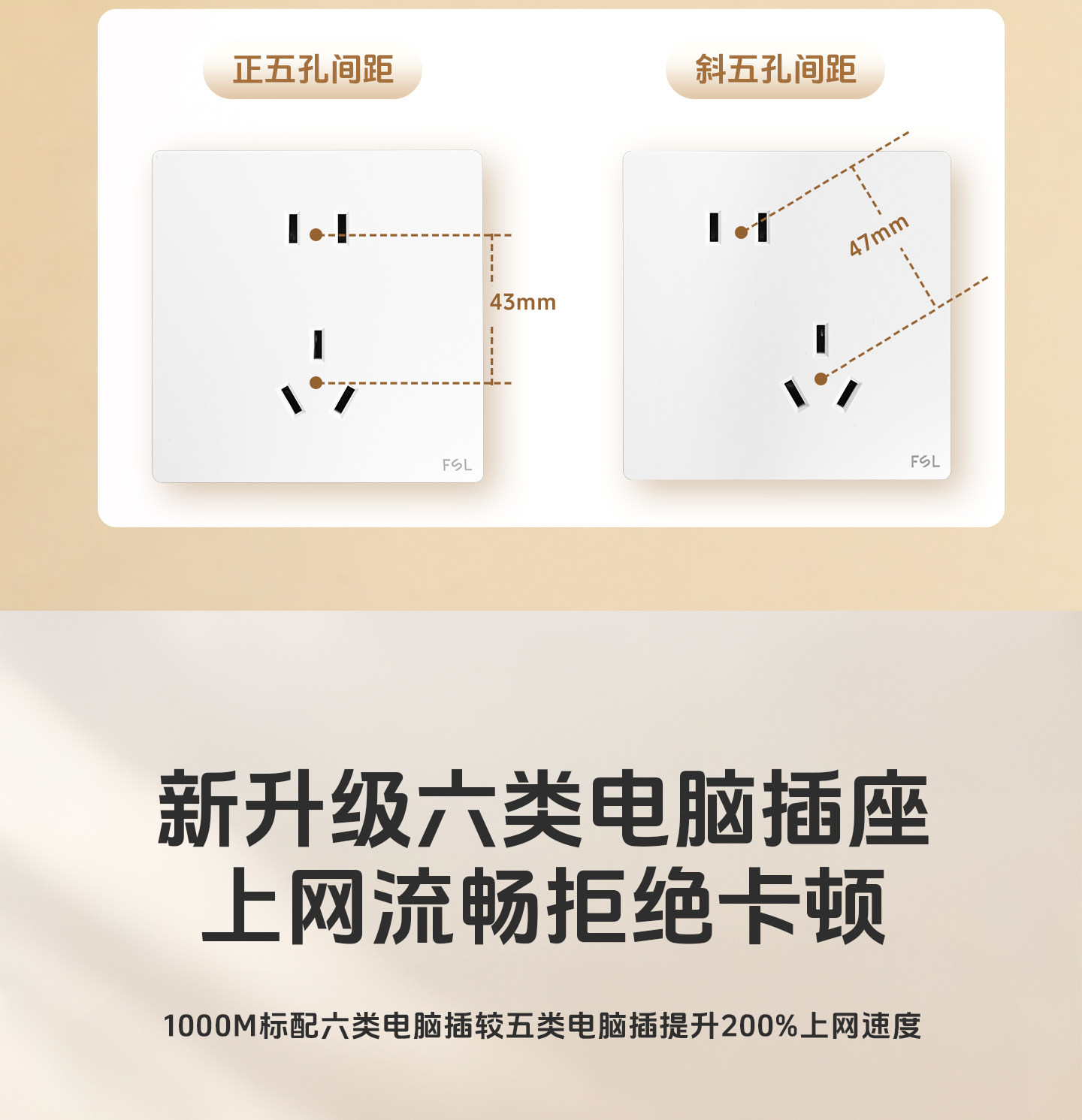 正五孔间距

43mm

FSL

斜五孔间距

47mm

FSL

新升级六类电脑插座
上网流畅拒绝卡顿

1000M标配六类电脑插较五类电脑插提升200%上网速度