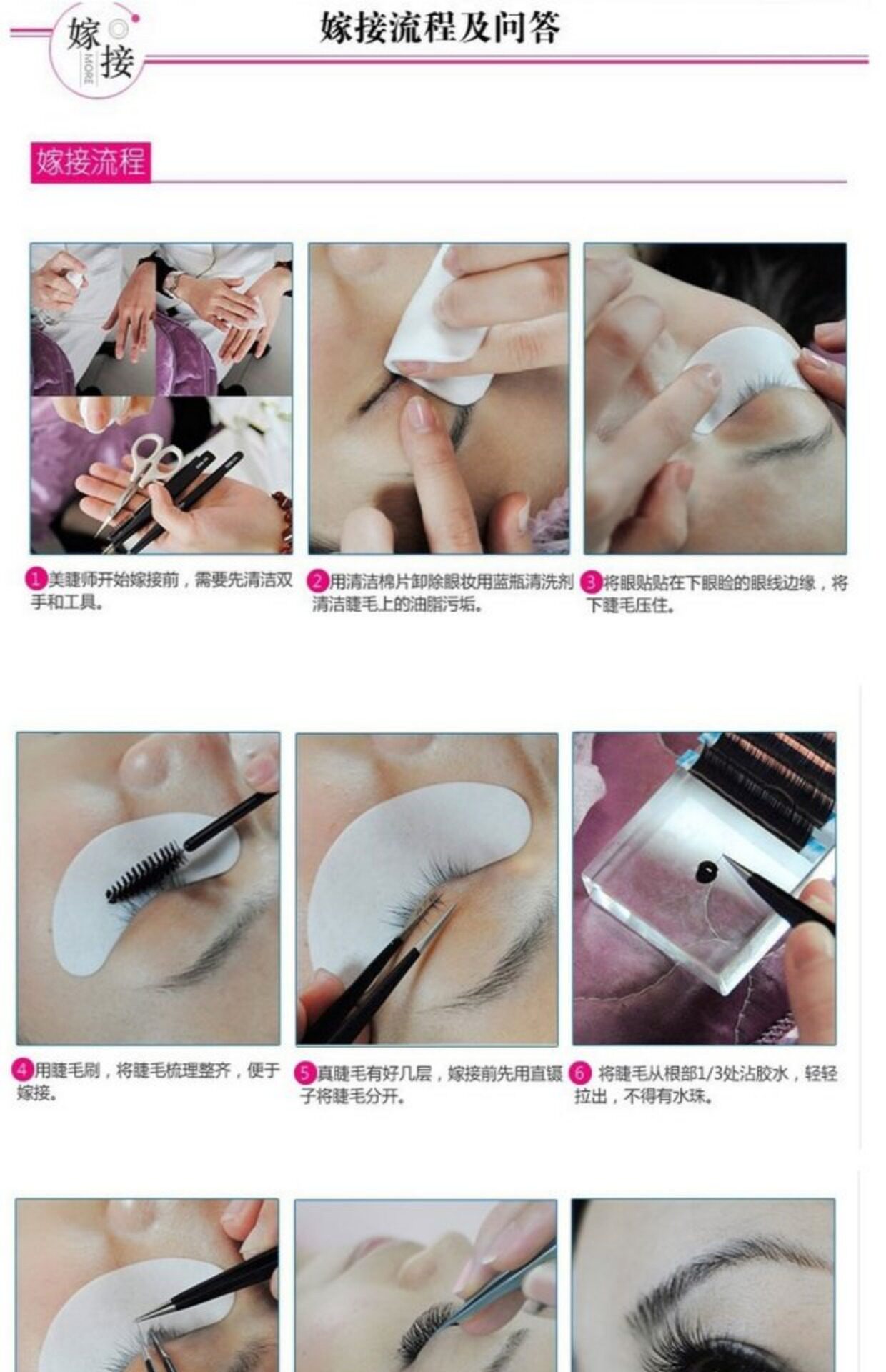 嫁接 MORE

嫁接流程及问答

嫁接流程

1 美睫师开始嫁接前，需要先清洁双手和工具。

2 用清洁棉片卸除眼妆用蓝瓶清洗剂清洁睫毛上的油脂污垢。

3 将眼贴贴在下眼睑的眼线边缘，将下睫毛压住。

4 用睫毛刷，将睫毛梳理整齐，便于嫁接。

5 真睫毛有好几层，嫁接前先用直镊子将睫毛分开。

6 将睫毛从根部1/3处沾胶水，轻轻拉出，不得有水珠。