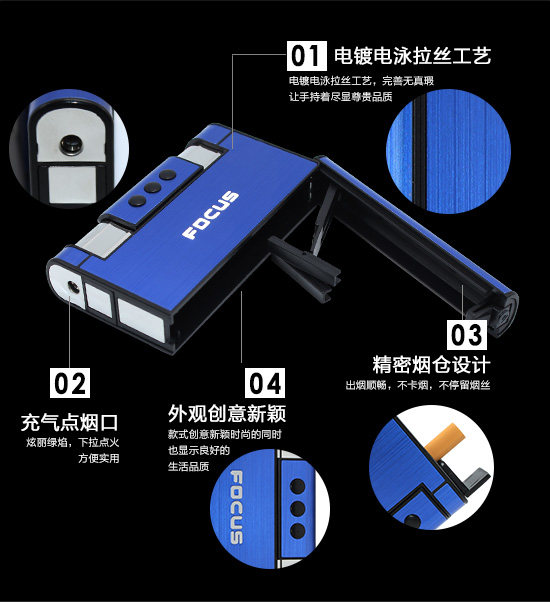 01 电镀电泳拉丝工艺

电镀电泳拉丝工艺，完善无真瑕
让手持着尽显尊贵品质

FOCUS

03

精密烟仓设计

出烟顺畅，不卡烟，不停留烟丝

02

充气点烟口

炫丽绿焰，下拉点火
方便实用

04

外观创意新颖

款式创意新颖时尚的同时
也显示良好的
生活品质

FOCUS