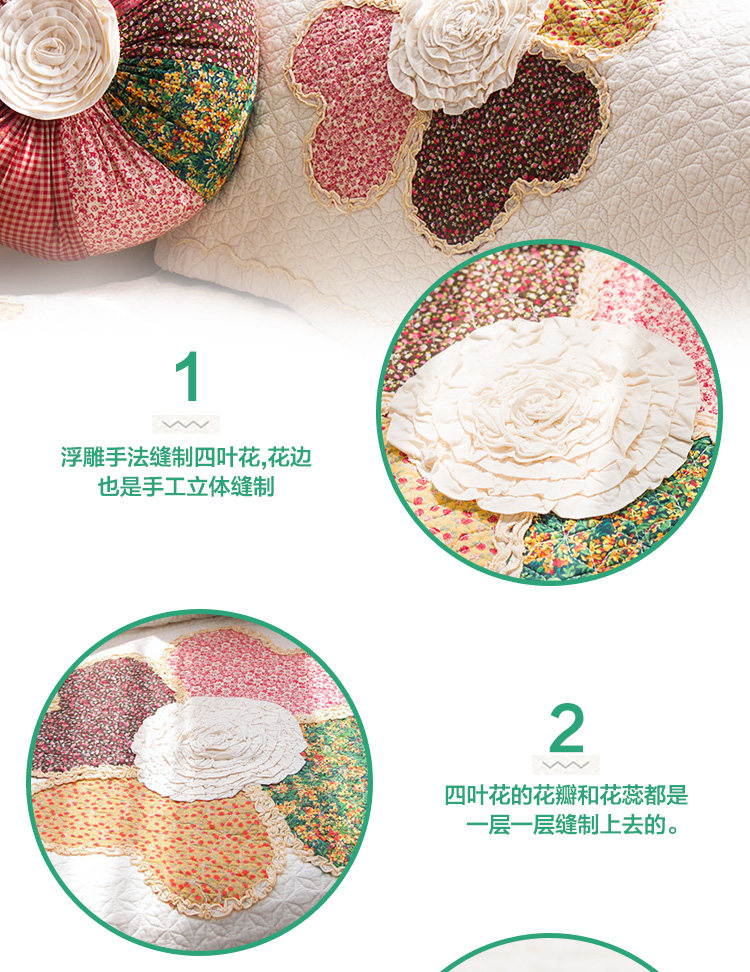 1

浮雕手法缝制四叶花,花边也是手工立体缝制

2

四叶花的花瓣和花蕊都是一层一层缝制上去的。