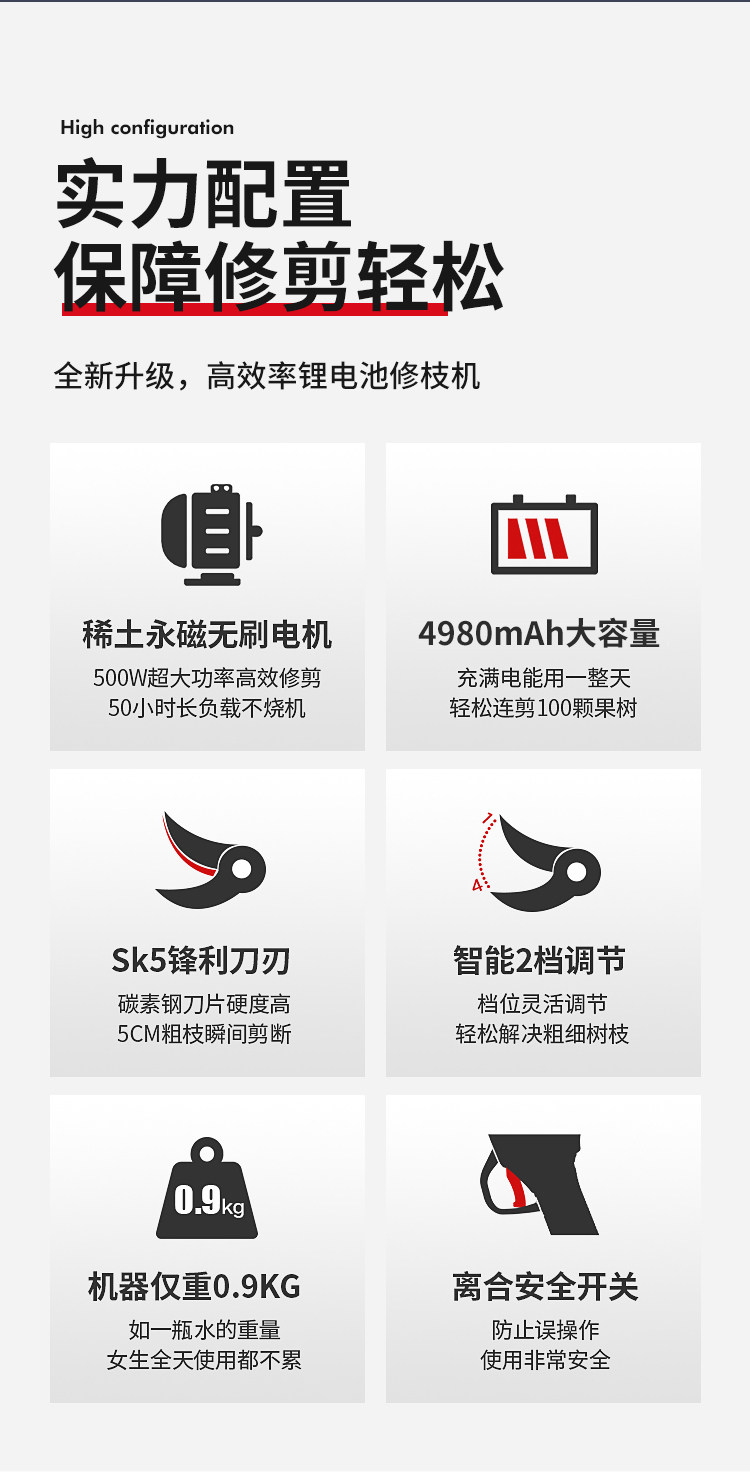 High configuration

实力配置
保障修剪轻松

全新升级，高效率锂电池修枝机

稀土永磁无刷电机
500W超大功率高效修剪
50小时长负载不烧机

4980mAh大容量
充满电能用一整天
轻松连剪100颗果树

Sk5锋利刀刃
碳素钢刀片硬度高
5CM粗枝瞬间剪断

1
4
智能2档调节
档位灵活调节
轻松解决粗细树枝

0.9kg
机器仅重0.9KG
如一瓶水的重量
女生全天使用都不累

离合安全开关
防止误操作
使用非常安全