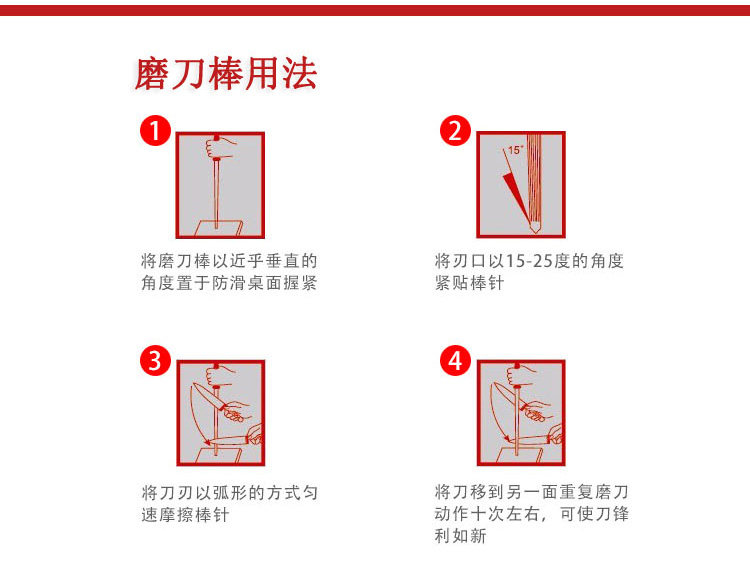 磨刀棒用法

1

将磨刀棒以近乎垂直的角度置于防滑桌面握紧

2

15°

将刃口以15-25度的角度紧贴棒针

3

将刀刃以弧形的方式匀速摩擦棒针

4

将刀移到另一面重复磨刀动作十次左右，可使刀锋利如新