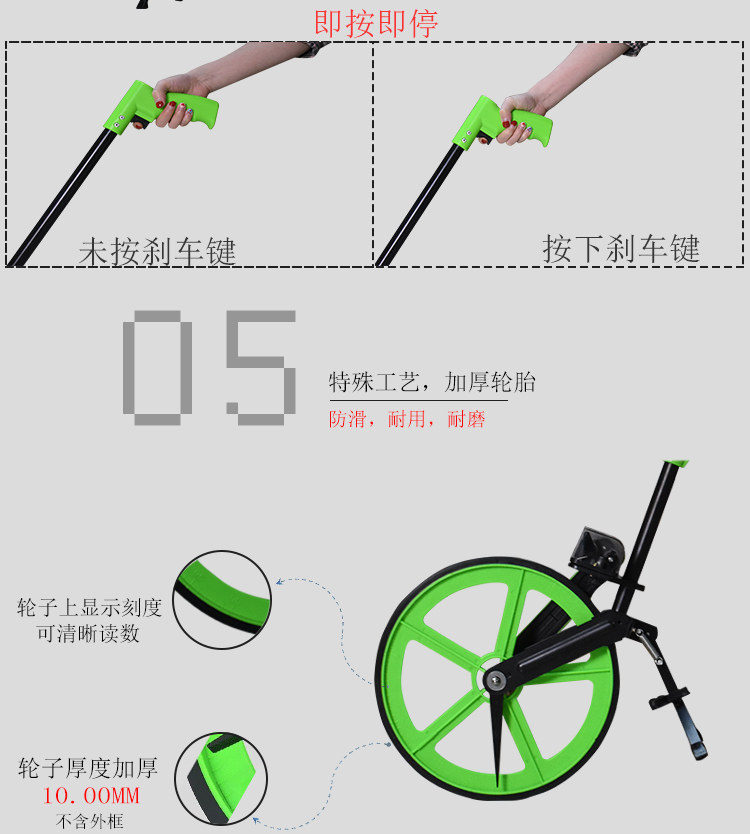 即按即停

未按刹车键

按下刹车键

05

特殊工艺，加厚轮胎

防滑，耐用，耐磨

轮子上显示刻度
可清晰读数

轮子厚度加厚
10.00MM
不含外框