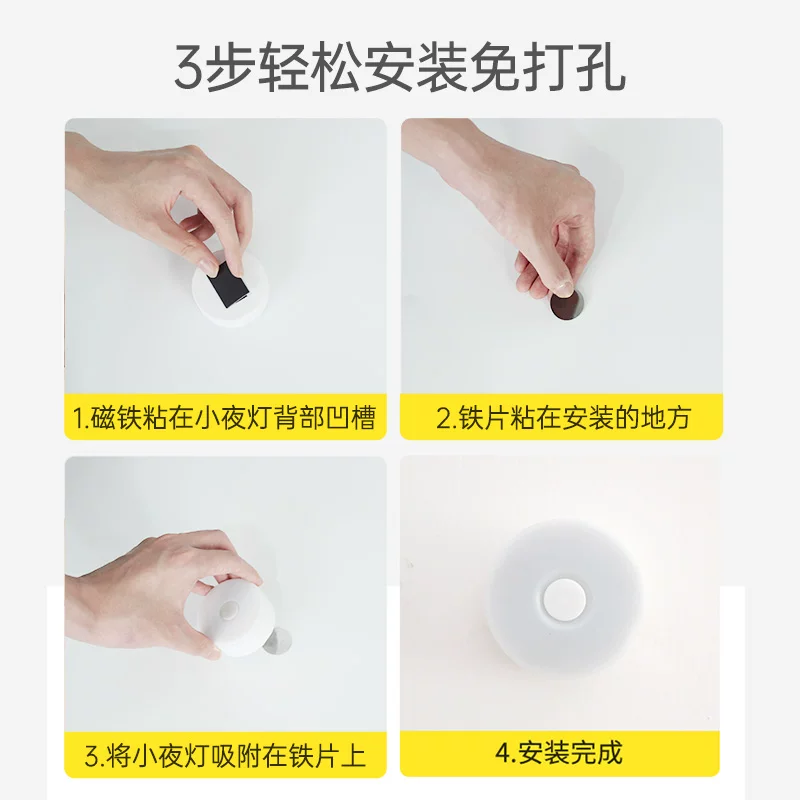 3步轻松安装免打孔

1.磁铁粘在小夜灯背部凹槽

2.铁片粘在安装的地方

3.将小夜灯吸附在铁片上

4.安装完成