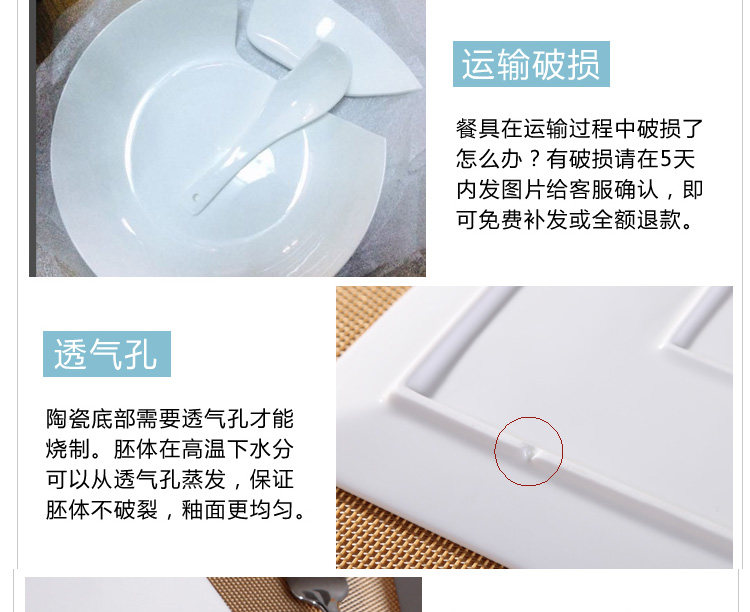 运输破损

餐具在运输过程中破损了怎么办？有破损请在5天内发图片给客服确认，即可免费补发或全额退款。

透气孔

陶瓷底部需要透气孔才能烧制。胚体在高温下水分可以从透气孔蒸发，保证胚体不破裂，釉面更均匀。