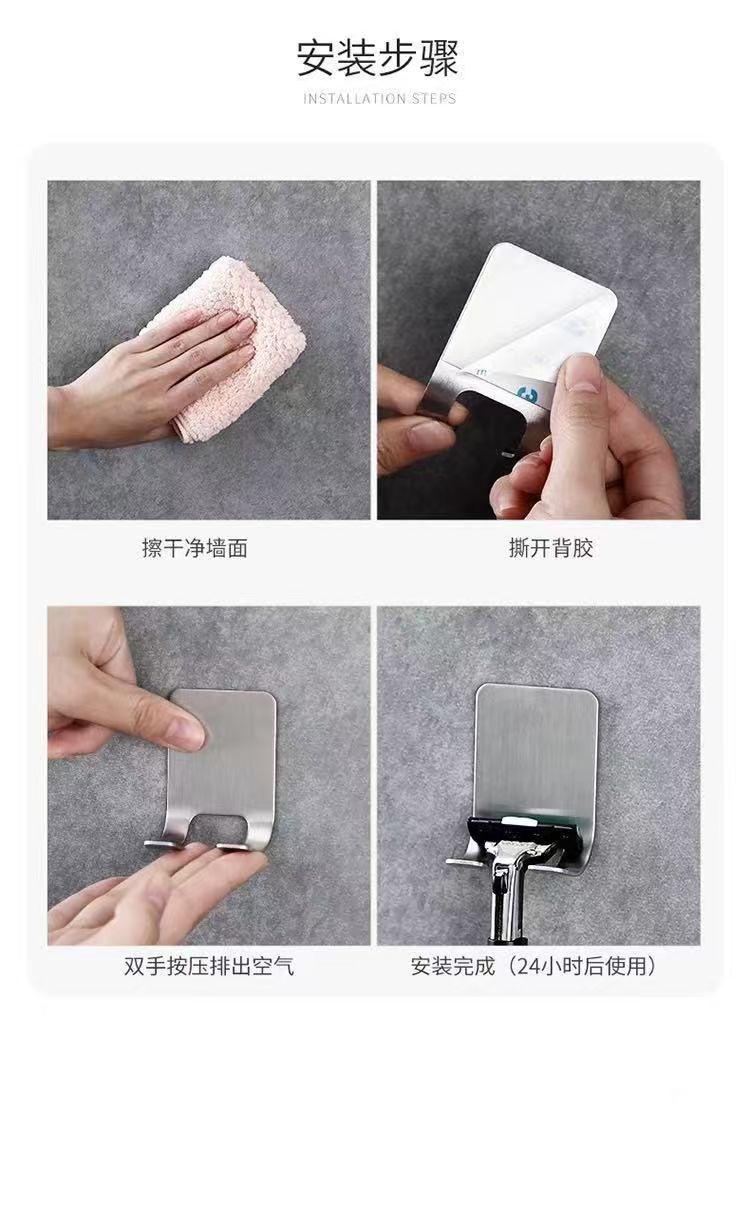 安装步骤
INSTALLATION STEPS

擦干净墙面

撕开背胶

双手按压排出空气

安装完成（24小时后使用）