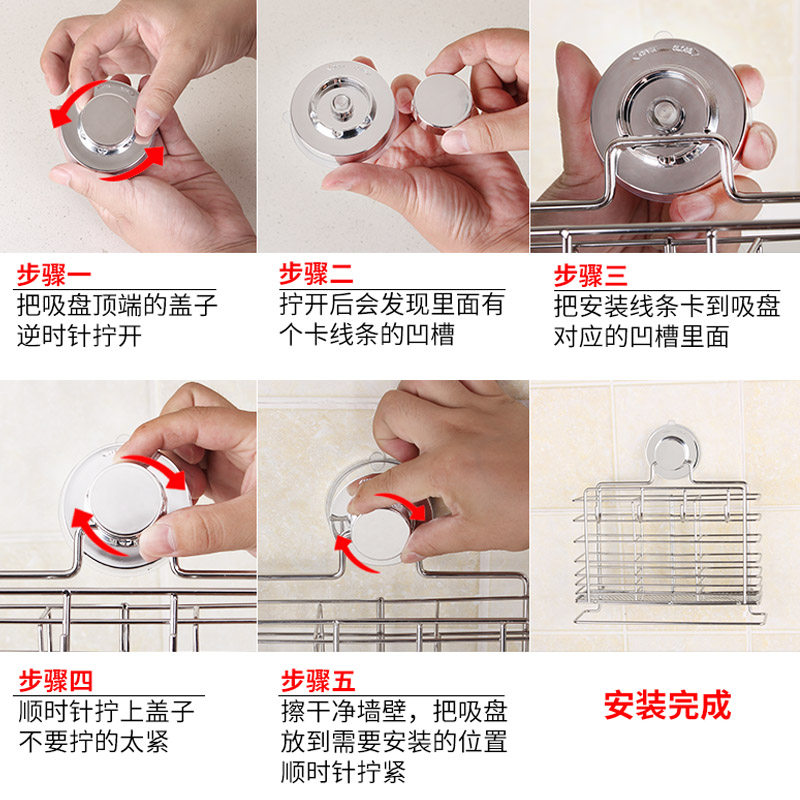 步骤一
把吸盘顶端的盖子逆时针拧开

步骤二
拧开后会发现里面有个卡线条的凹槽

步骤三
把安装线条卡到吸盘对应的凹槽里面

步骤四
顺时针拧上盖子不要拧的太紧

步骤五
擦干净墙壁，把吸盘放到需要安装的位置顺时针拧紧

安装完成