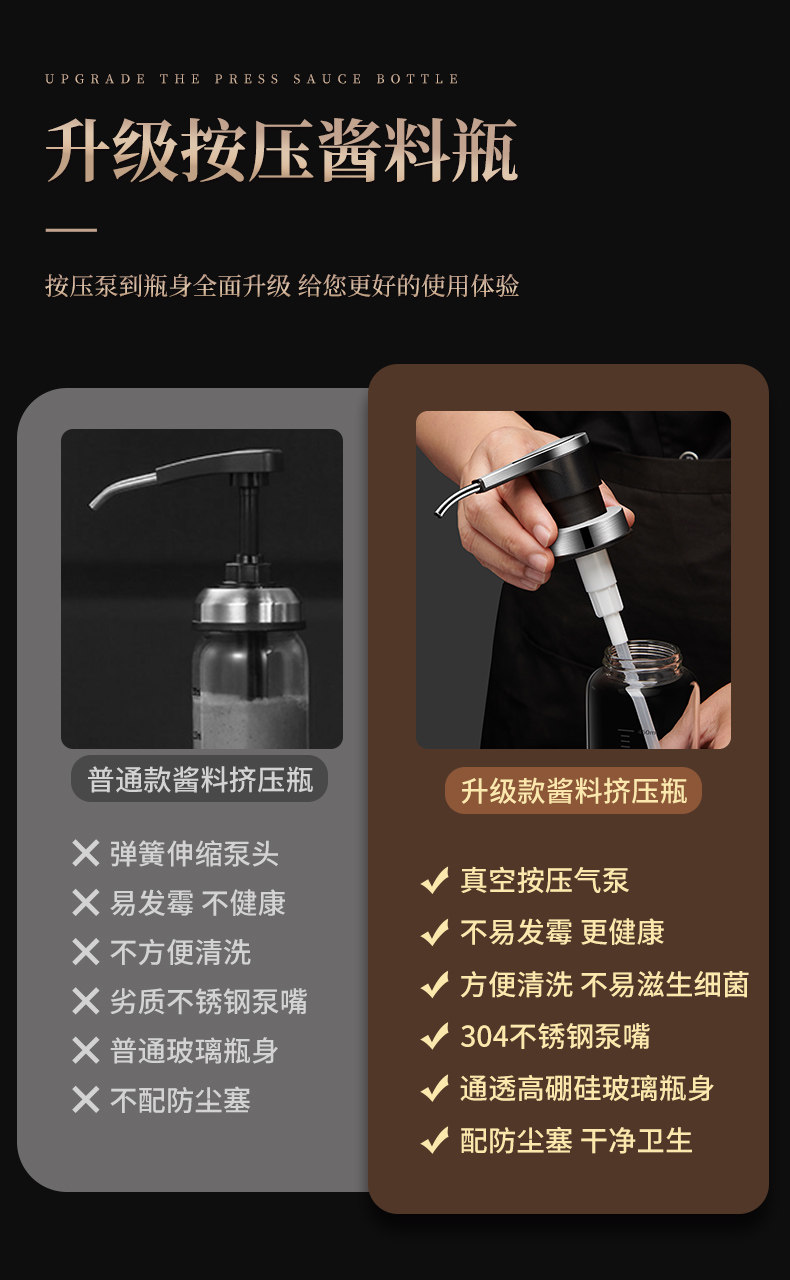 UPGRADE THE PRESS SAUCE BOTTLE

升级按压酱料瓶

按压泵到瓶身全面升级 给您更好的使用体验

普通款酱料挤压瓶

✕ 弹簧伸缩泵头
✕ 易发霉 不健康
✕ 不方便清洗
✕ 劣质不锈钢泵嘴
✕ 普通玻璃瓶身
✕ 不配防尘塞

升级款酱料挤压瓶

✓ 真空按压气泵
✓ 不易发霉 更健康
✓ 方便清洗 不易滋生细菌
✓ 304不锈钢泵嘴
✓ 通透高硼硅玻璃瓶身
✓ 配防尘塞 干净卫生