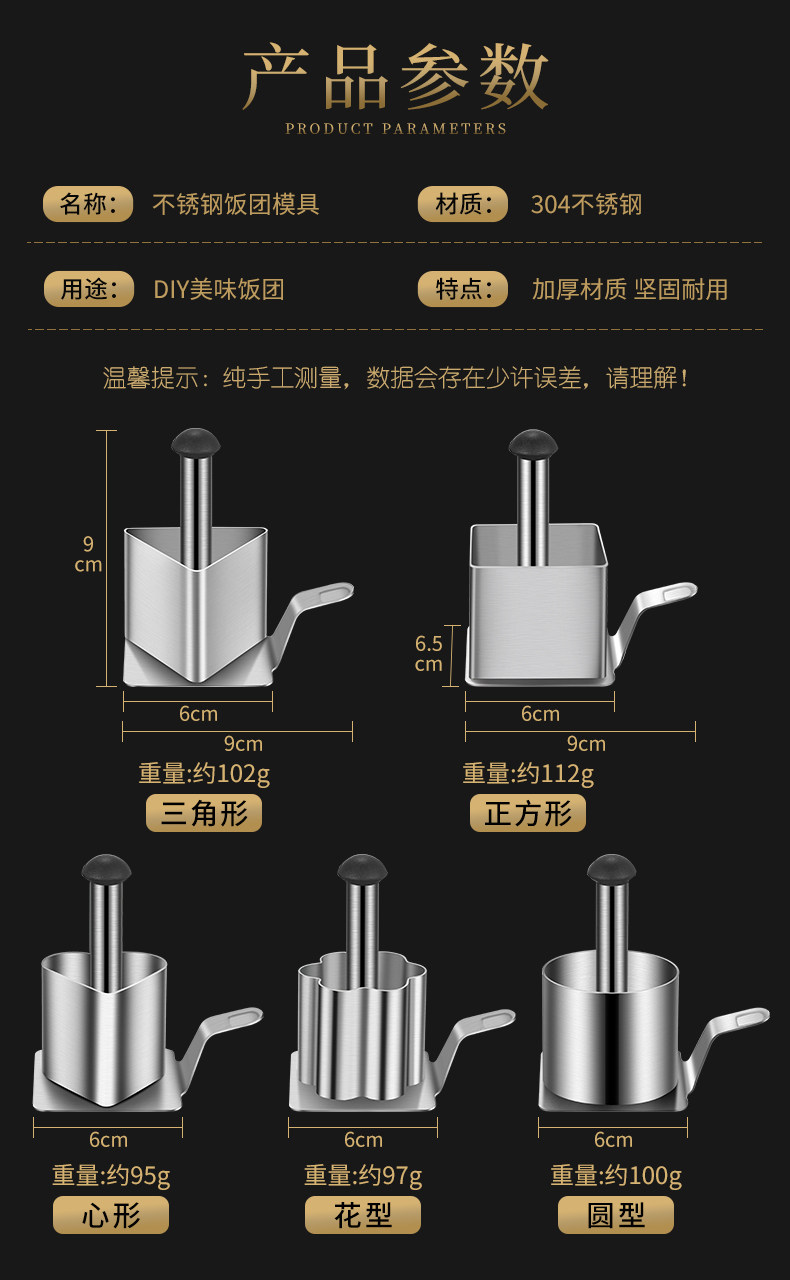 产品参数
PRODUCT PARAMETERS

名称: 不锈钢饭团模具
材质: 304不锈钢

用途: DIY美味饭团
特点: 加厚材质 坚固耐用

温馨提示：纯手工测量，数据会存在少许误差，请理解！

9 cm
6cm
9cm
重量:约102g
三角形

6.5 cm
6cm
9cm
重量:约112g
正方形

6cm
重量:约95g
心形

6cm
重量:约97g
花型

6cm
重量:约100g
圆型