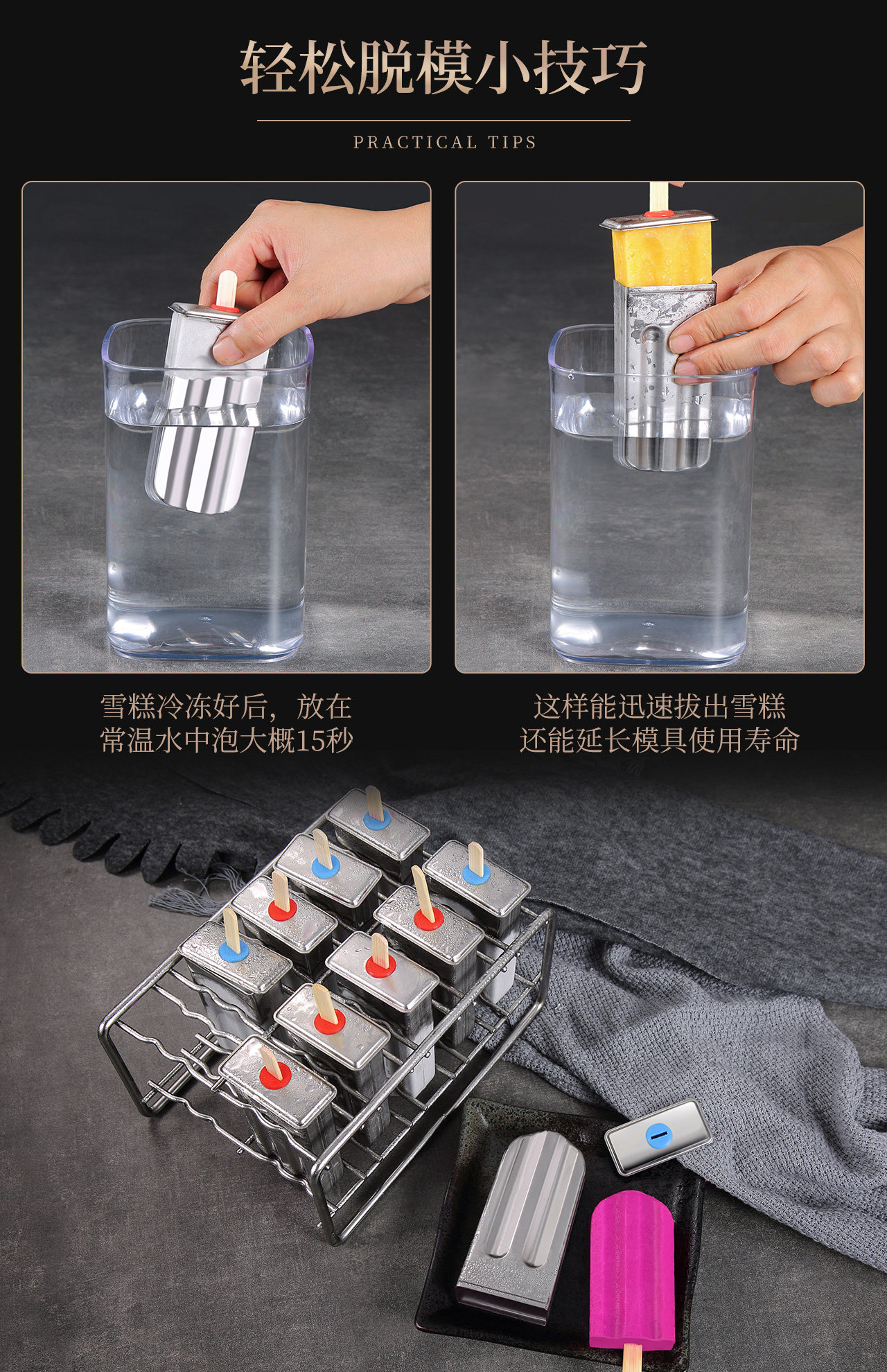 轻松脱模小技巧

PRACTICAL TIPS

雪糕冷冻好后，放在常温水中泡大概15秒

这样能迅速拔出雪糕还能延长模具使用寿命