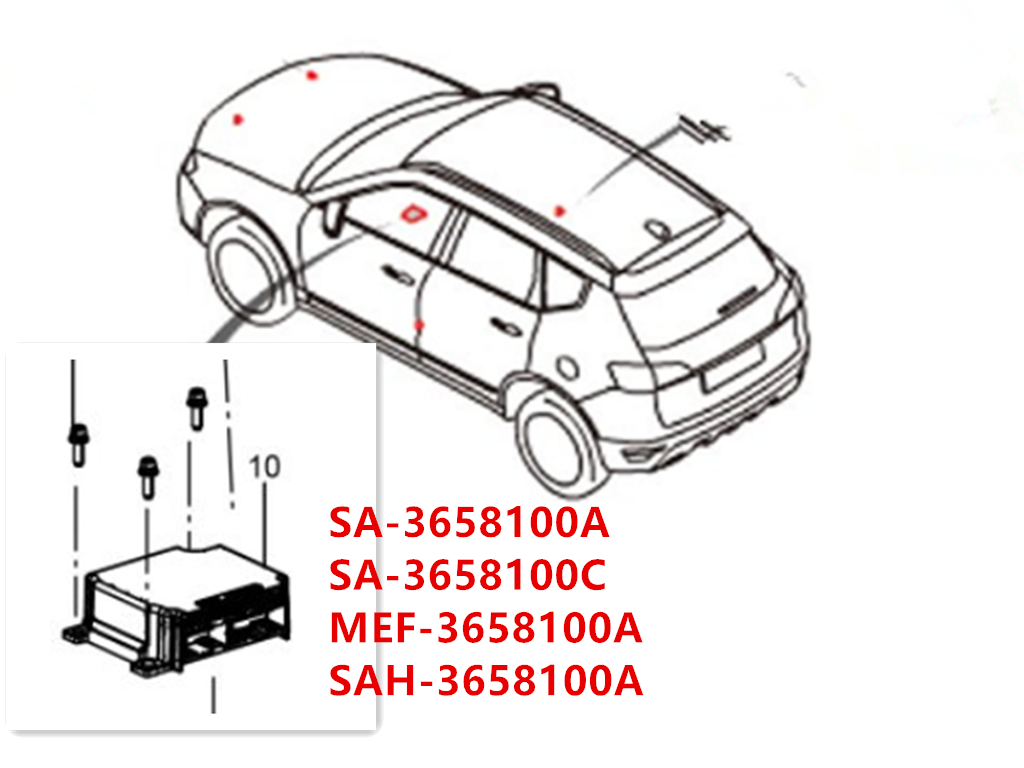 10

SA-3658100A
SA-3658100C
MEF-3658100A
SAH-3658100A