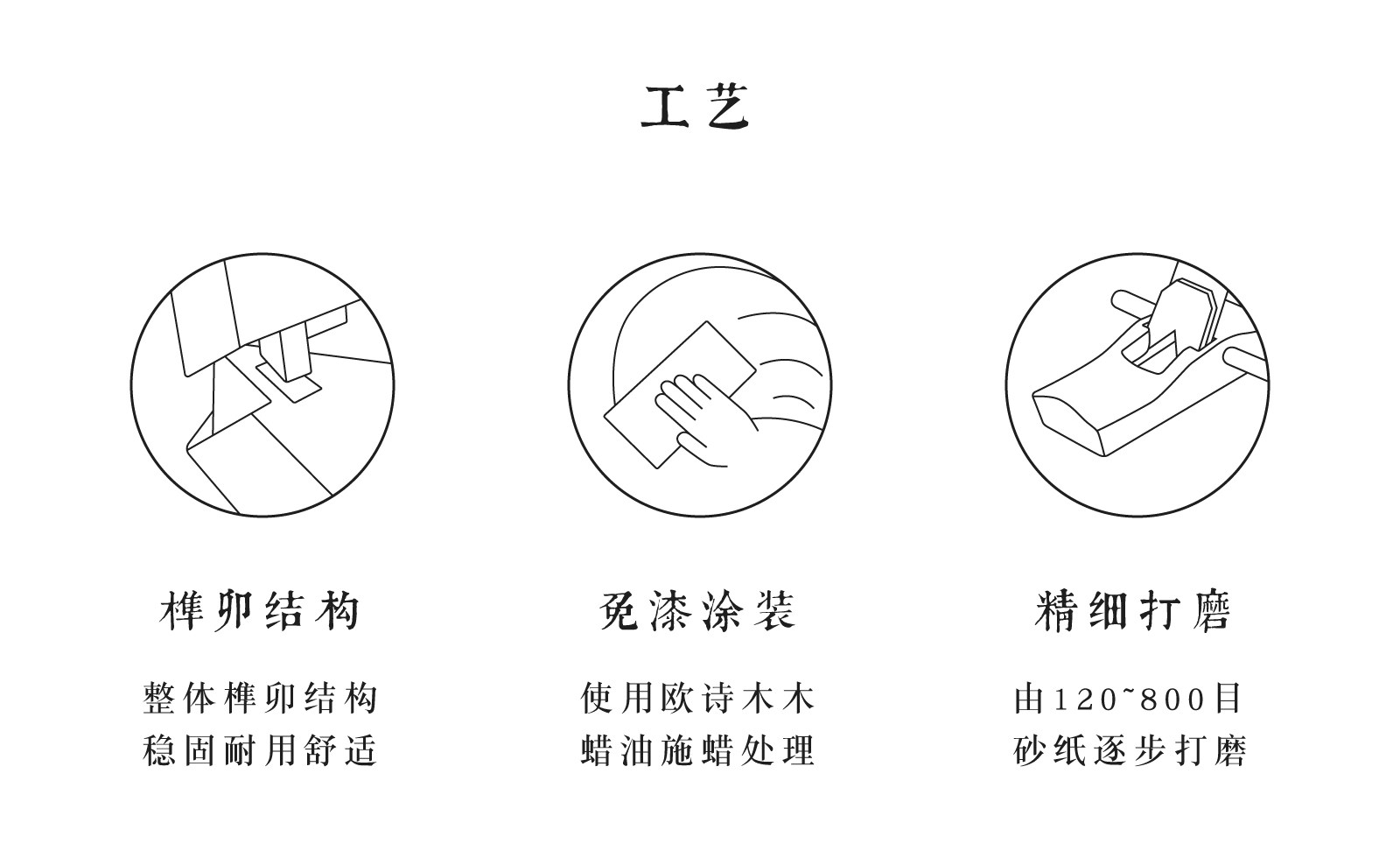 工艺

榫卯结构

整体榫卯结构
稳固耐用舒适

免漆涂装

使用欧诗木木
蜡油施蜡处理

精细打磨

由120~800目
砂纸逐步打磨