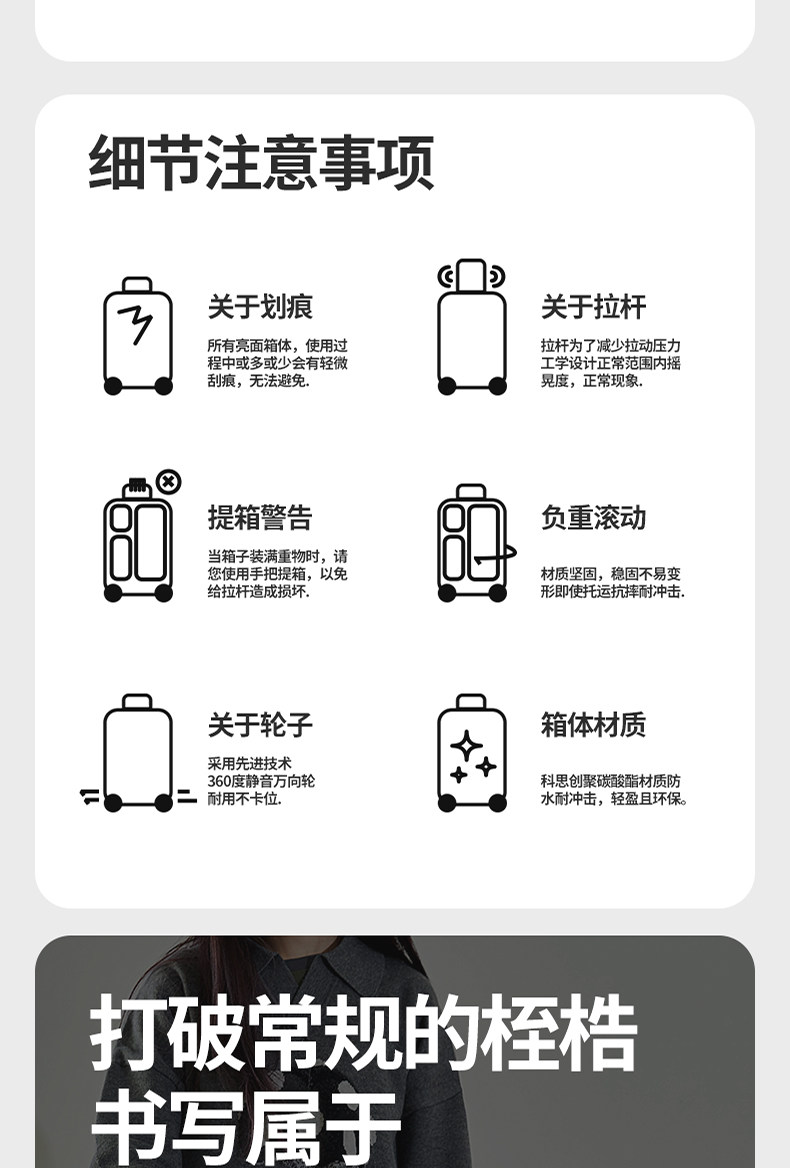 细节注意事项

关于划痕

所有亮面箱体，使用过程中或多或少会有轻微刮痕，无法避免.

关于拉杆

拉杆为了减少拉动压力工学设计正常范围内摇晃度，正常现象.

提箱警告

当箱子装满重物时，请您使用手把提箱，以免给拉杆造成损坏.

负重滚动

材质坚固，稳固不易变形即使托运抗摔耐冲击.

关于轮子

采用先进技术360度静音万向轮耐用不卡位.

箱体材质

科思创聚碳酸酯材质防水耐冲击，轻盈且环保。

打破常规的桎梏
书写属于