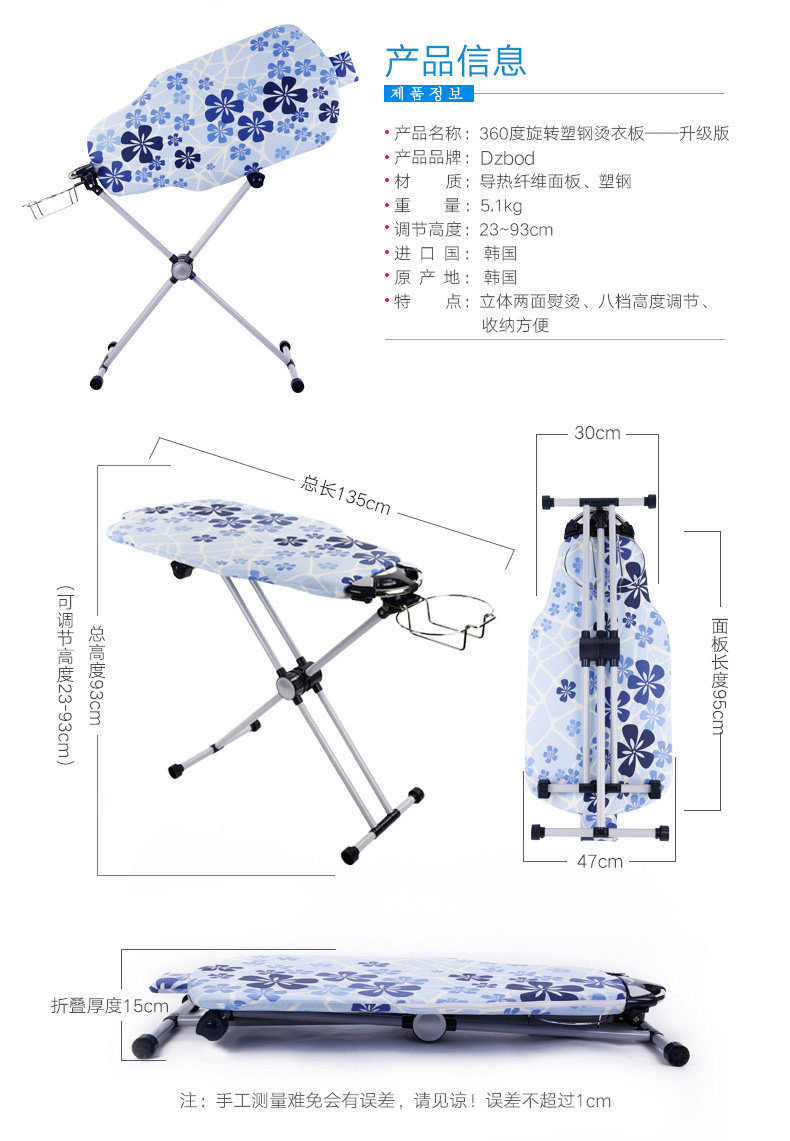 产品信息

제품정보

• 产品名称：360度旋转塑钢烫衣板——升级版
• 产品品牌：Dzbod
• 材　　质：导热纤维面板、塑钢
• 重　　量：5.1kg
• 调节高度：23~93cm
• 进 口 国：韩国
• 原 产 地：韩国
• 特　　点：立体两面熨烫、八档高度调节、收纳方便

总长135cm

总高度93cm

（可调节高度23-93cm）

30cm

面板长度95cm

47cm

折叠厚度15cm

注：手工测量难免会有误差，请见谅！误差不超过1cm