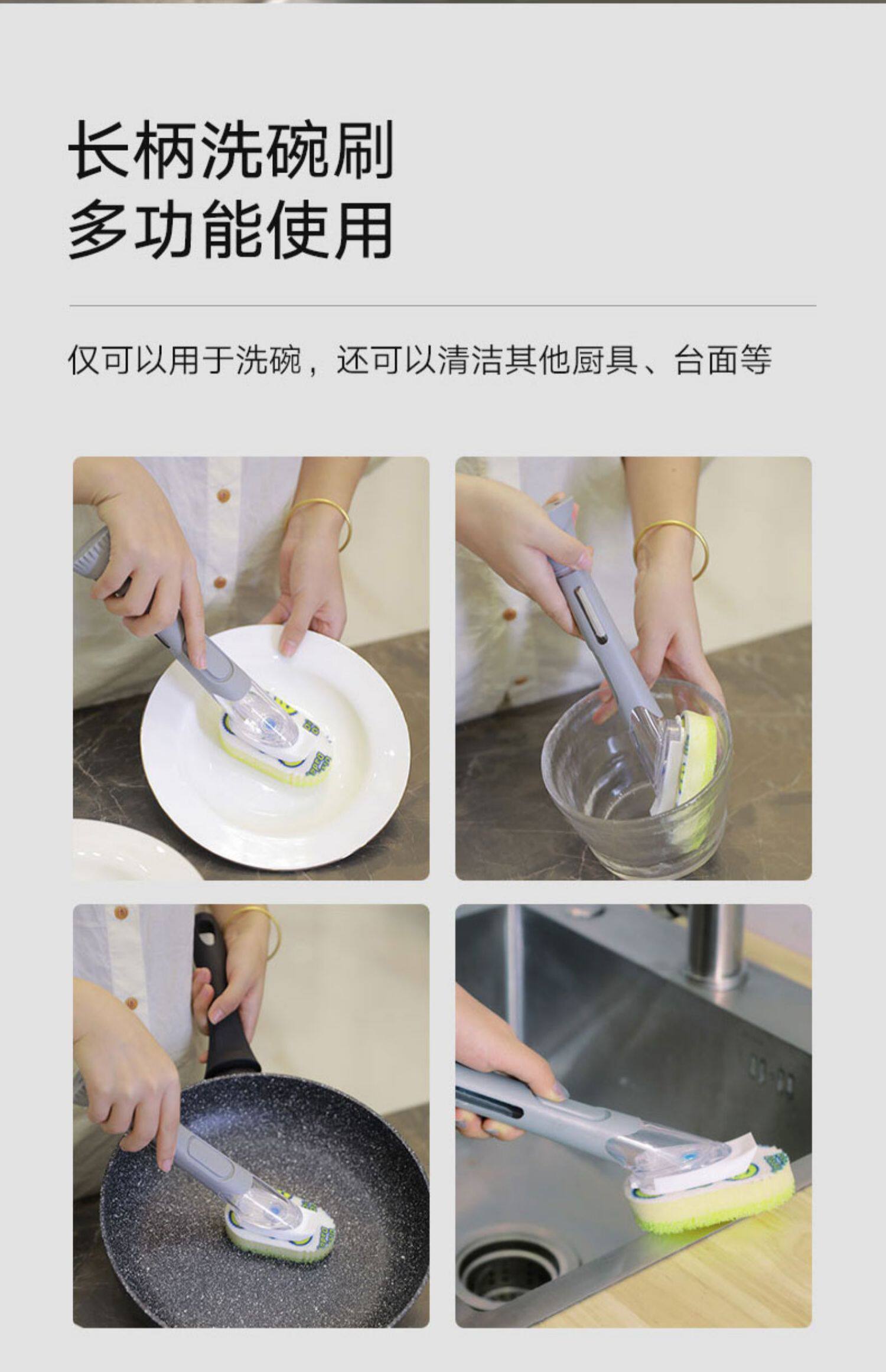 长柄洗碗刷
多功能使用

仅可以用于洗碗，还可以清洁其他厨具、台面等