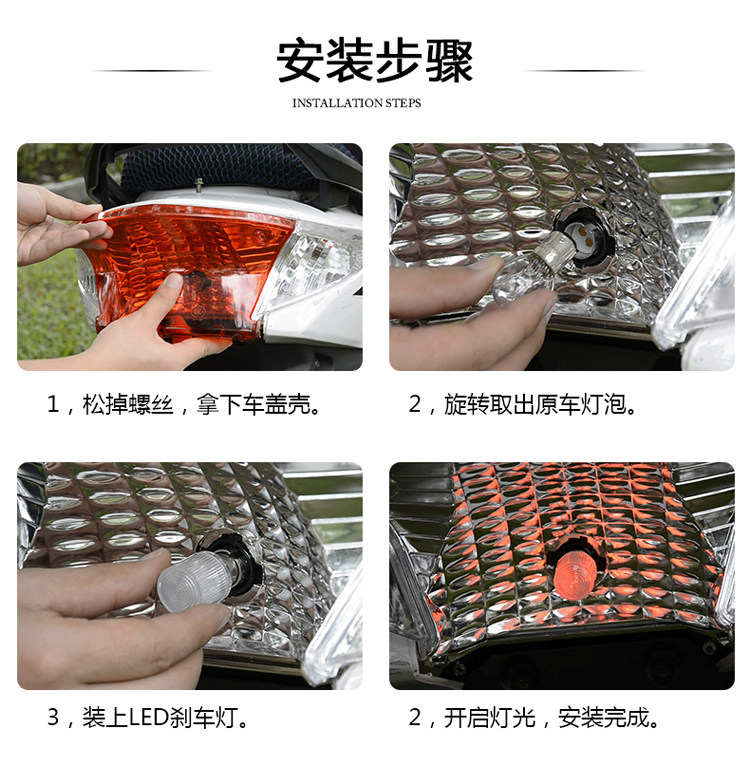 安装步骤

INSTALLATION STEPS

1，松掉螺丝，拿下车盖壳。

2，旋转取出原车灯泡。

3，装上LED刹车灯。

2，开启灯光，安装完成。