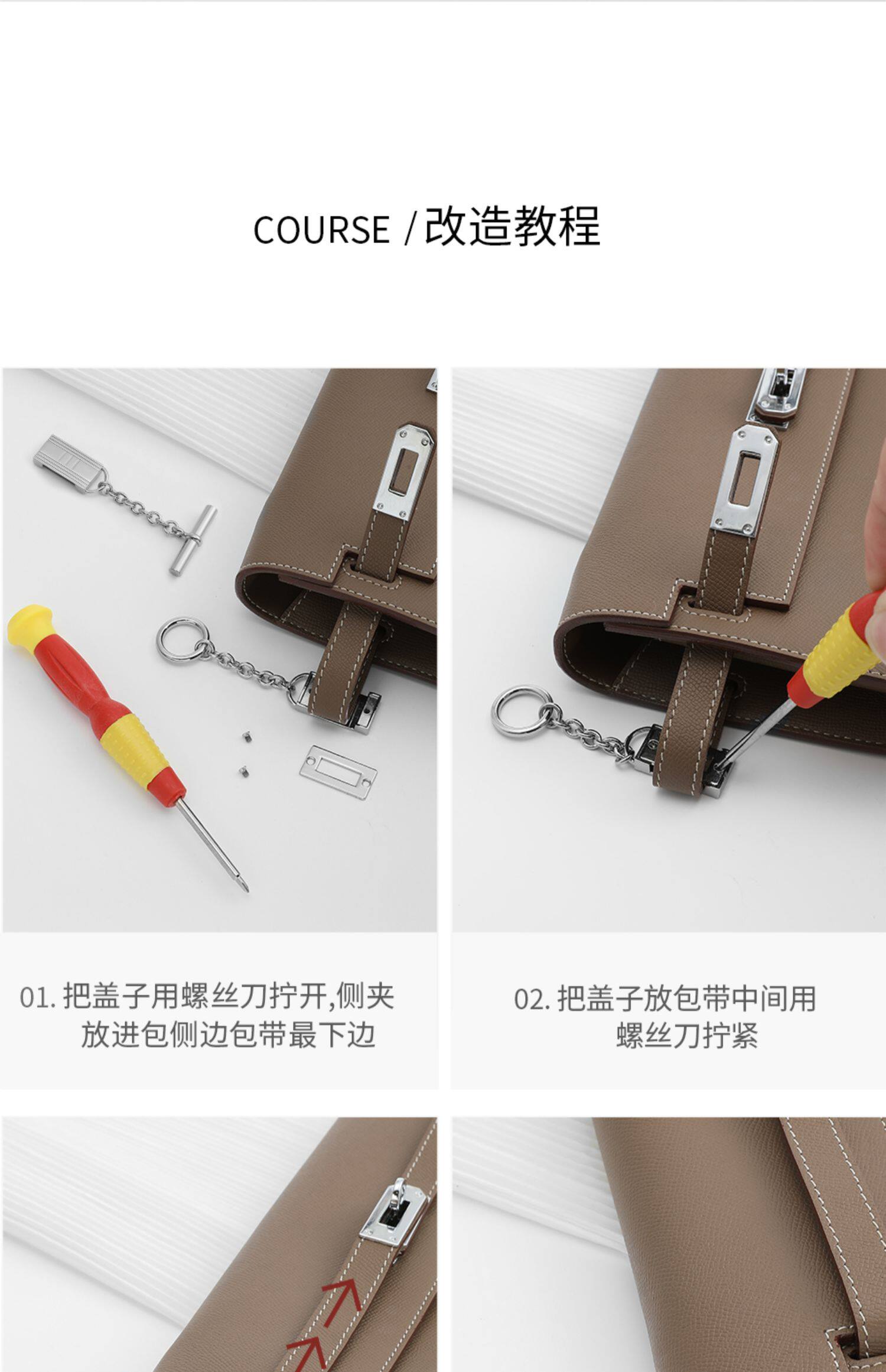 COURSE / 改造教程

01. 把盖子用螺丝刀拧开,侧夹放进包侧边包带最下边

02. 把盖子放包带中间用螺丝刀拧紧