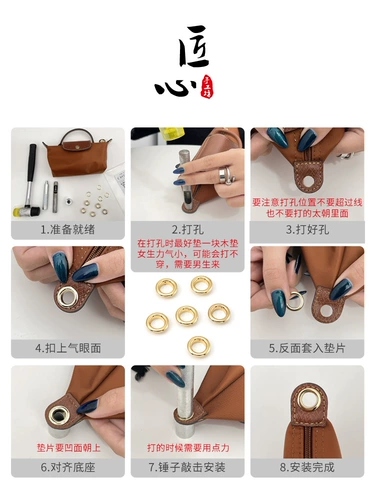 匠心

手工坊

1.准备就绪

2.打孔

在打孔时最好垫一块木垫
女生力气小，可能会打不穿，需要男生来

要注意打孔位置不要超过线
也不要打的太朝里面

3.打好孔

4.扣上气眼面

5.反面套入垫片

垫片要凹面朝上

6.对齐底座

打的时候需要用点力

7.锤子敲击安装

8.安装完成