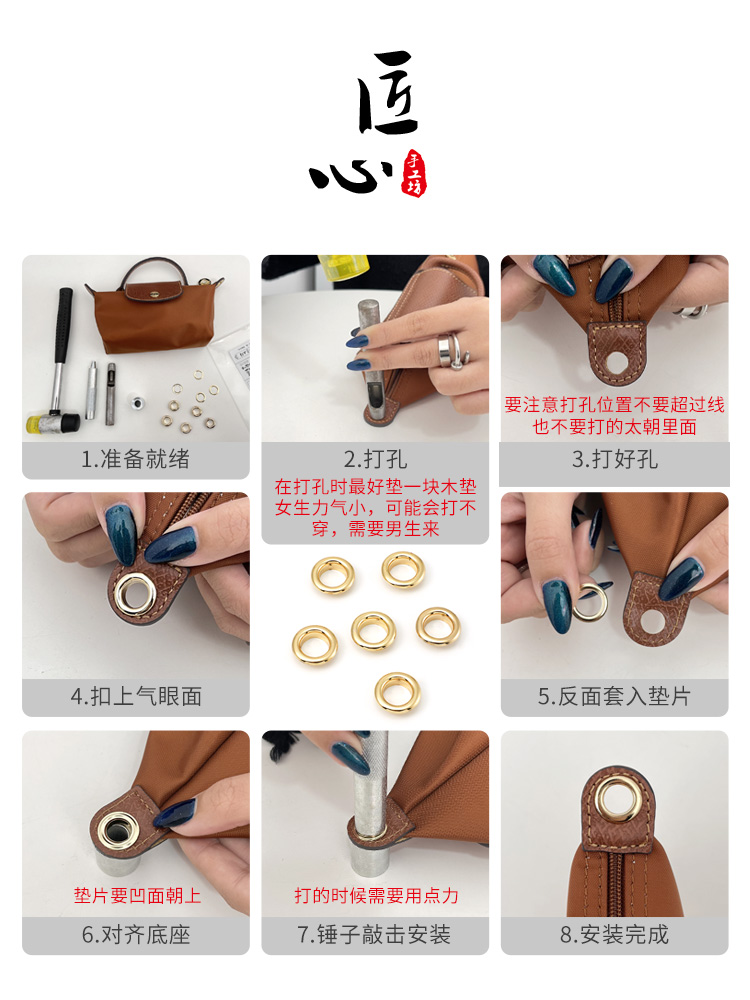 匠心

手工坊

1.准备就绪

2.打孔

在打孔时最好垫一块木垫 女生力气小，可能会打不穿，需要男生来

要注意打孔位置不要超过线 也不要打的太朝里面

3.打好孔

4.扣上气眼面

5.反面套入垫片

垫片要凹面朝上

6.对齐底座

打的时候需要用点力

7.锤子敲击安装

8.安装完成