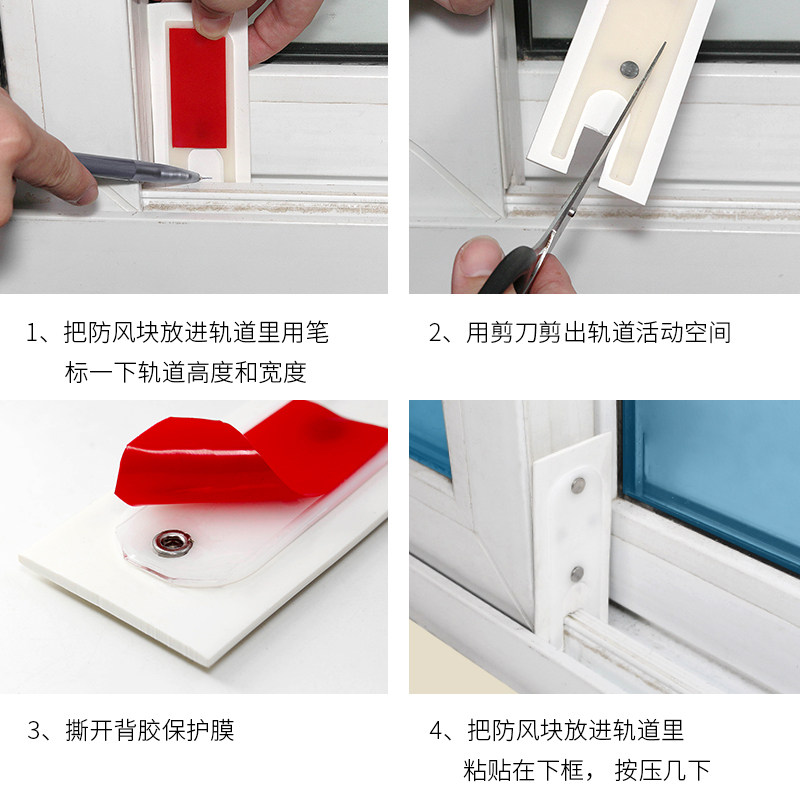 1、把防风块放进轨道里用笔标一下轨道高度和宽度

2、用剪刀剪出轨道活动空间

3、撕开背胶保护膜

4、把防风块放进轨道里粘贴在下框， 按压几下